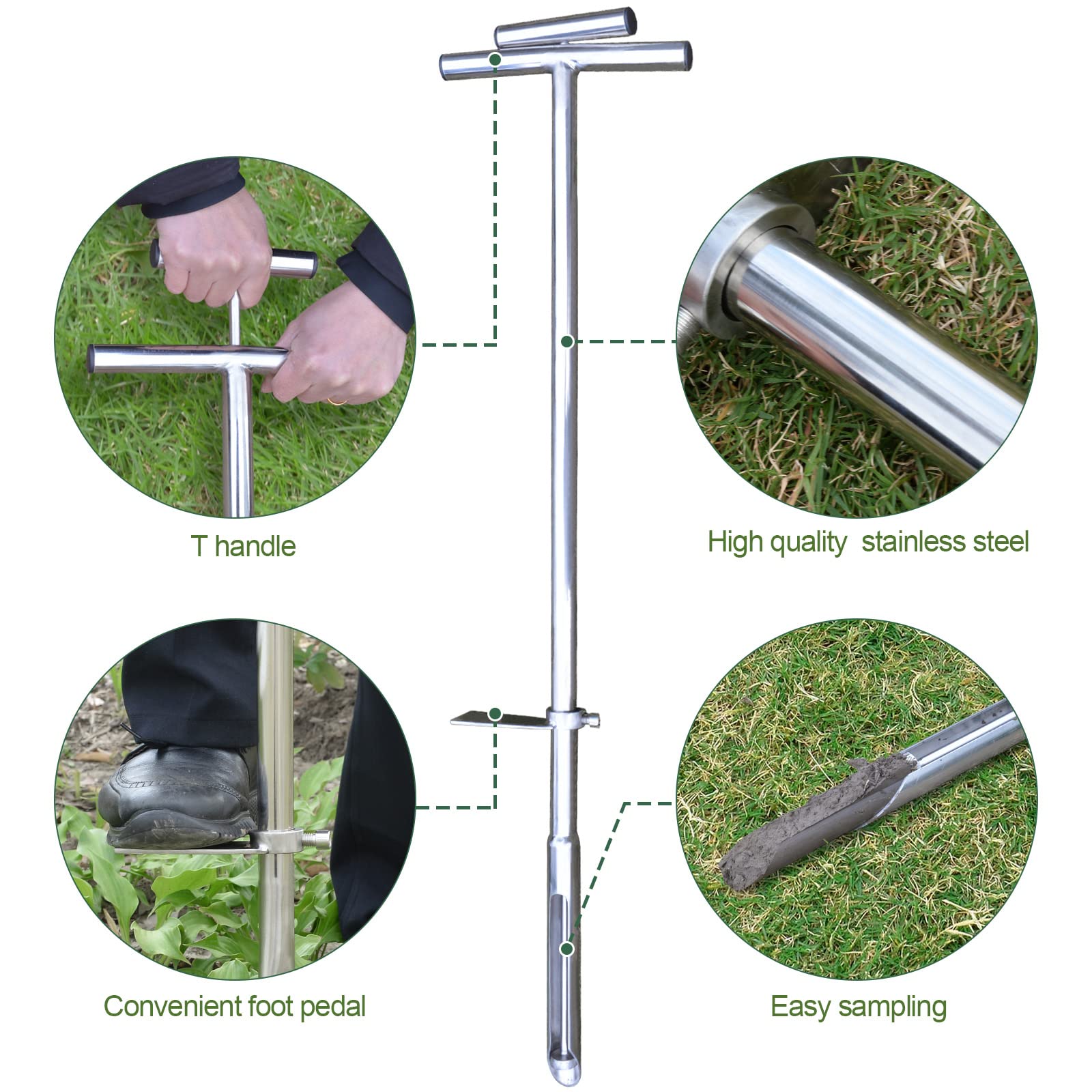 T handle

High quality  stainless steel

Convenient foot pedal

Easy sampling