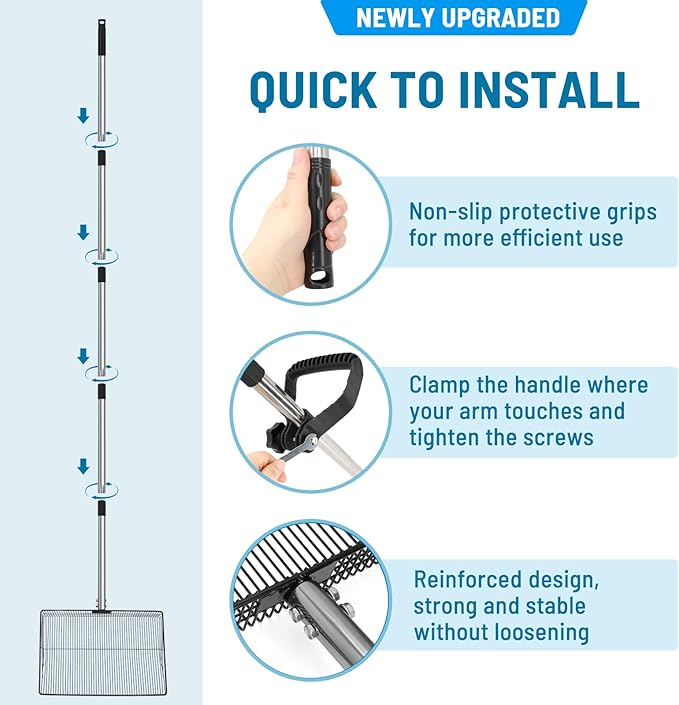 NEWLY UPGRADED

QUICK TO INSTALL

Non-slip protective grips for more efficient use

Clamp the handle where your arm touches and tighten the screws

Reinforced design, strong and stable without loosening