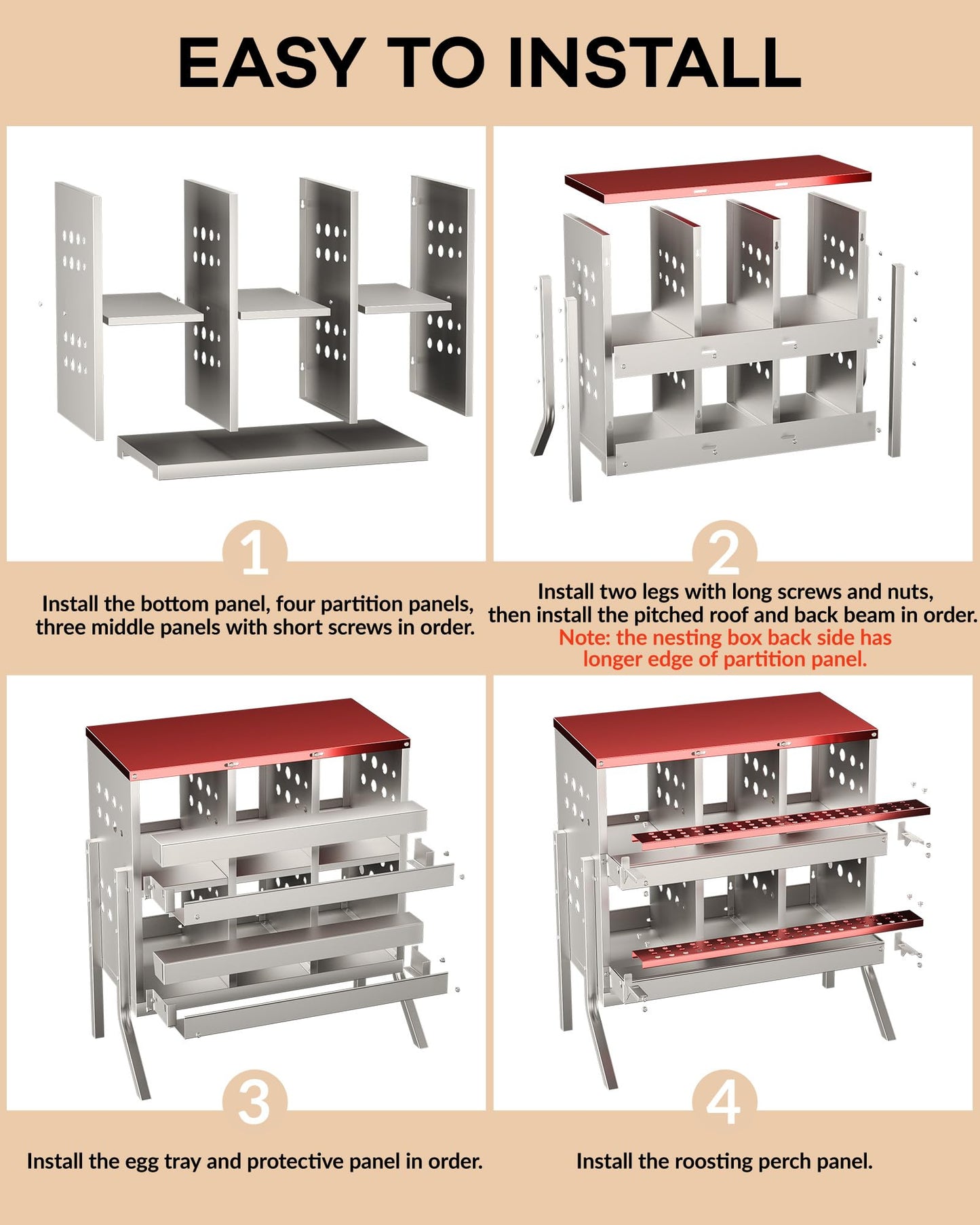 EASY TO INSTALL

1

Install the bottom panel, four partition panels, three middle panels with short screws in order.

2

Install two legs with long screws and nuts, then install the pitched roof and back beam in order.

Note: the nesting box back side has longer edge of partition panel.

3

Install the egg tray and protective panel in order.

4

Install the roosting perch panel.