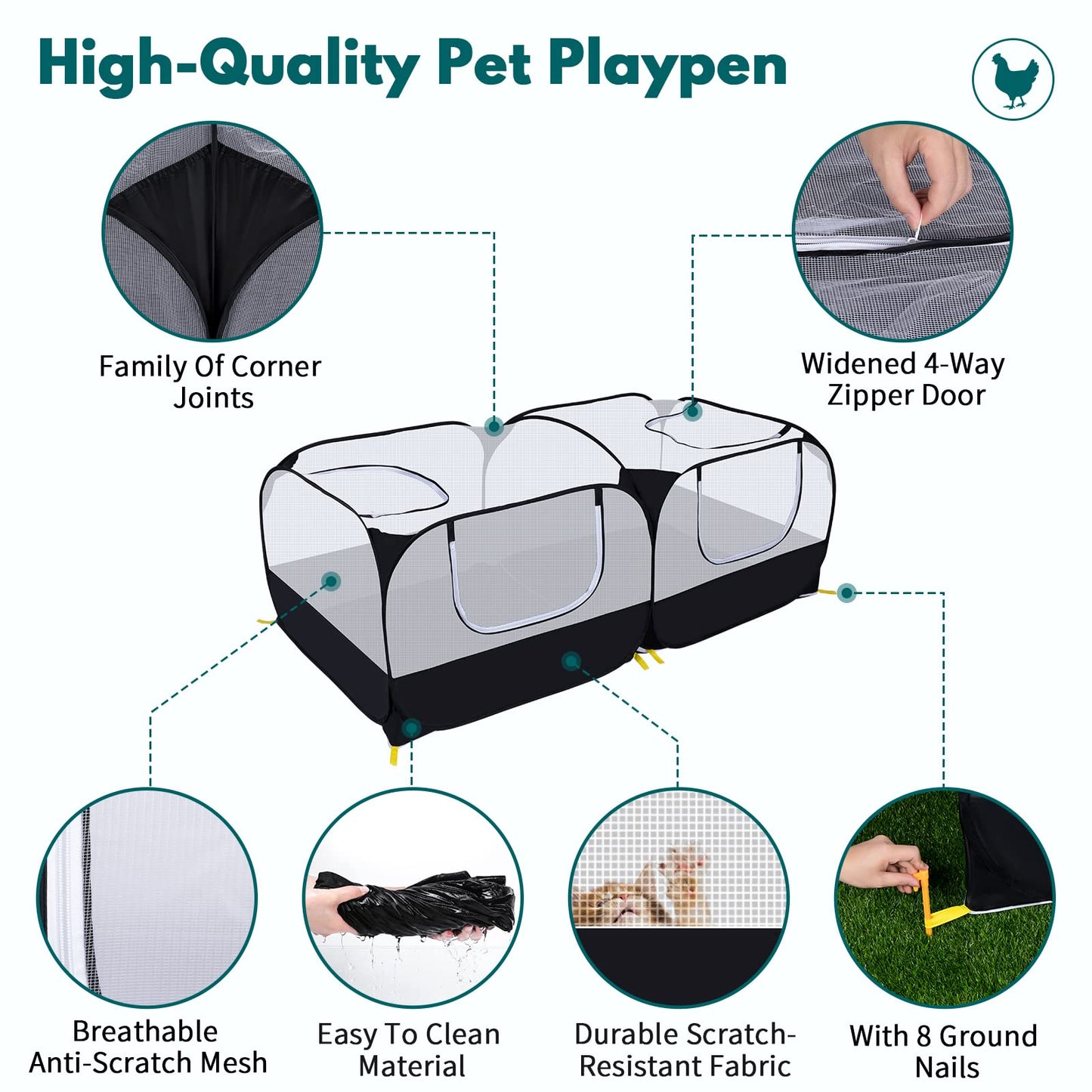 High-Quality Pet Playpen

Family Of Corner Joints

Widened 4-Way Zipper Door

Breathable Anti-Scratch Mesh

Easy To Clean Material

Durable Scratch-Resistant Fabric

With 8 Ground Nails