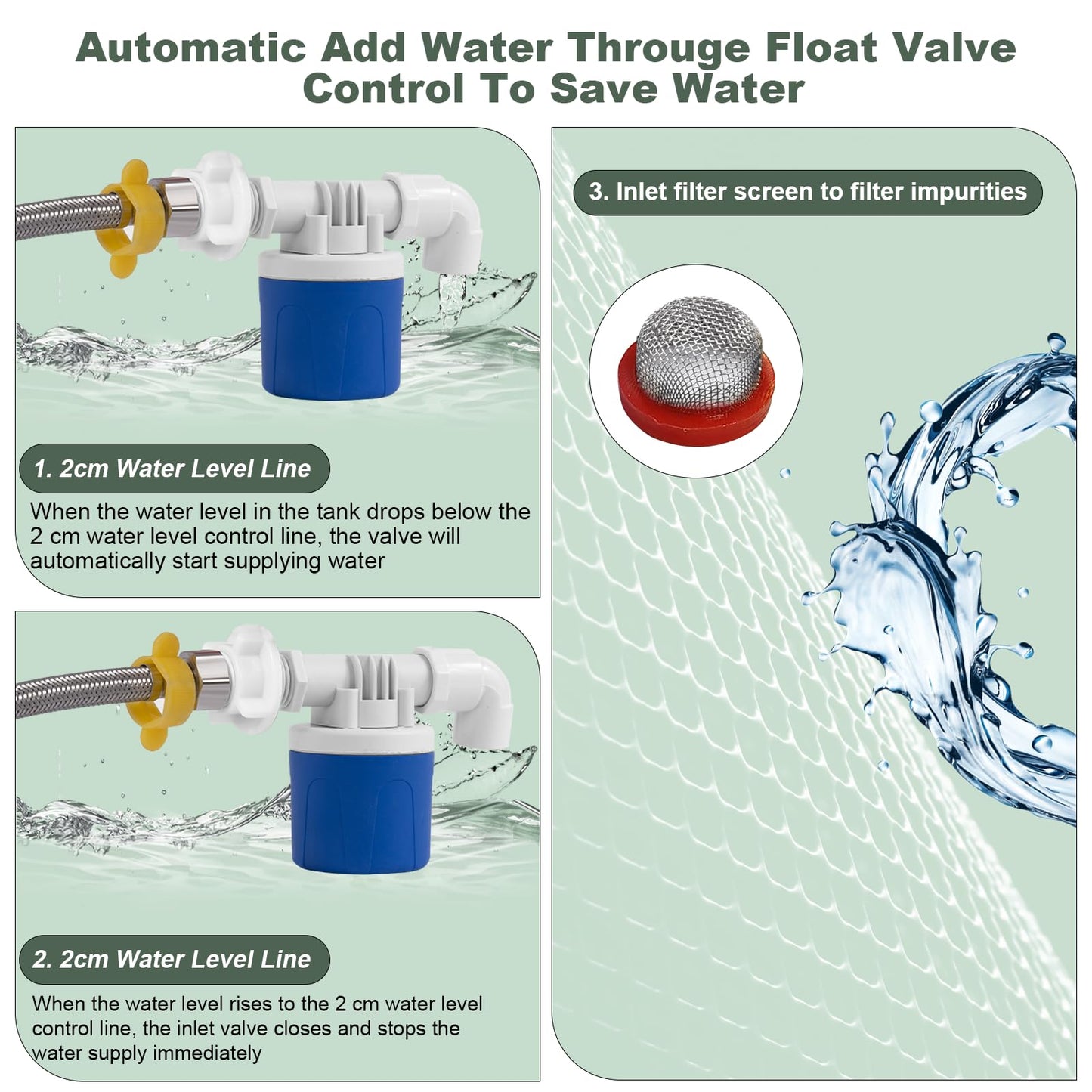 Automatic Add Water Througe Float Valve Control To Save Water

1. 2cm Water Level Line

When the water level in the tank drops below the 2 cm water level control line, the valve will automatically start supplying water

2. 2cm Water Level Line

When the water level rises to the 2 cm water level control line, the inlet valve closes and stops the water supply immediately

3. Inlet filter screen to filter impurities