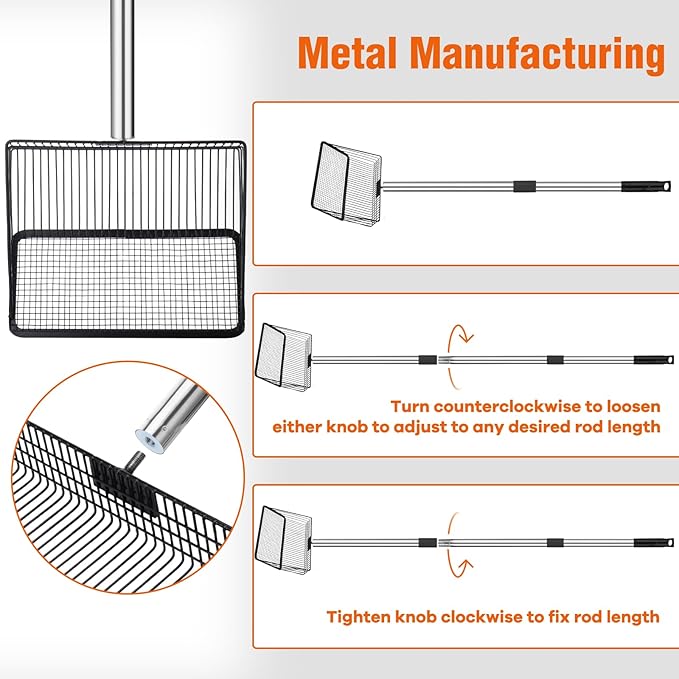 Metal Manufacturing

Turn counterclockwise to loosen either knob to adjust to any desired rod length

Tighten knob clockwise to fix rod length