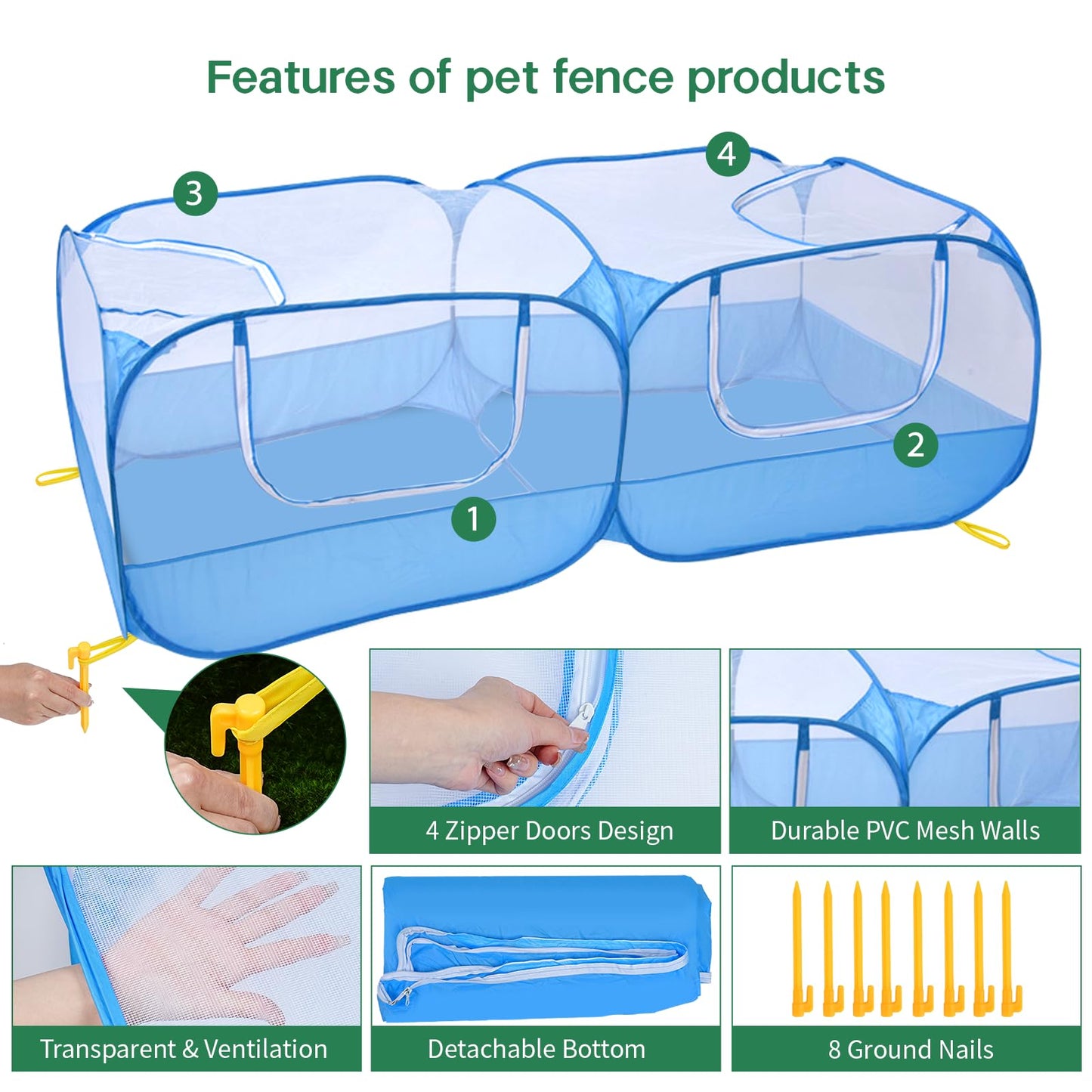 Features of pet fence products

3

4

2

1

4 Zipper Doors Design

Durable PVC Mesh Walls

Transparent & Ventilation

Detachable Bottom

8 Ground Nails