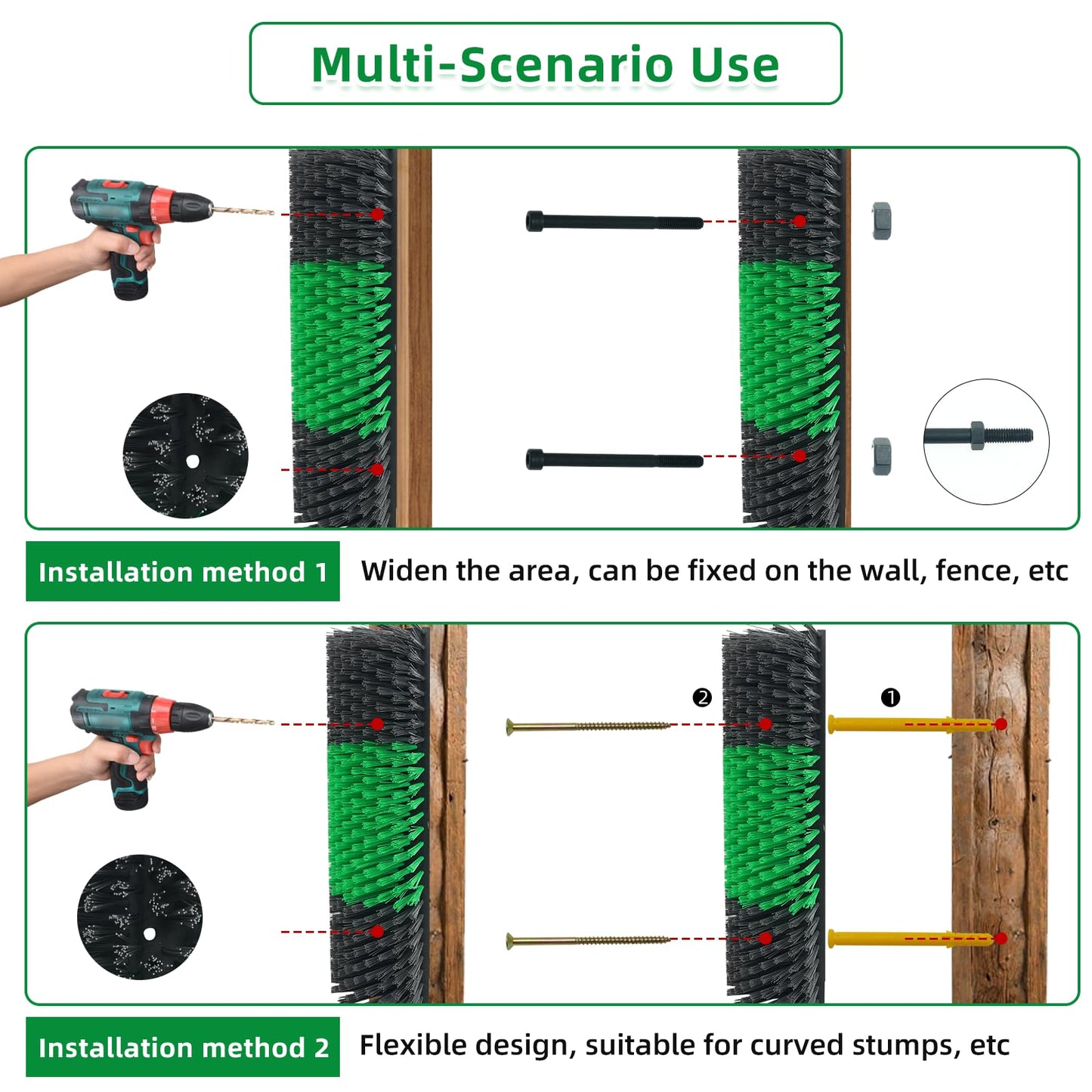 Multi-Scenario Use

Installation method 1

Widen the area, can be fixed on the wall, fence, etc

❷

❶

Installation method 2

Flexible design, suitable for curved stumps, etc