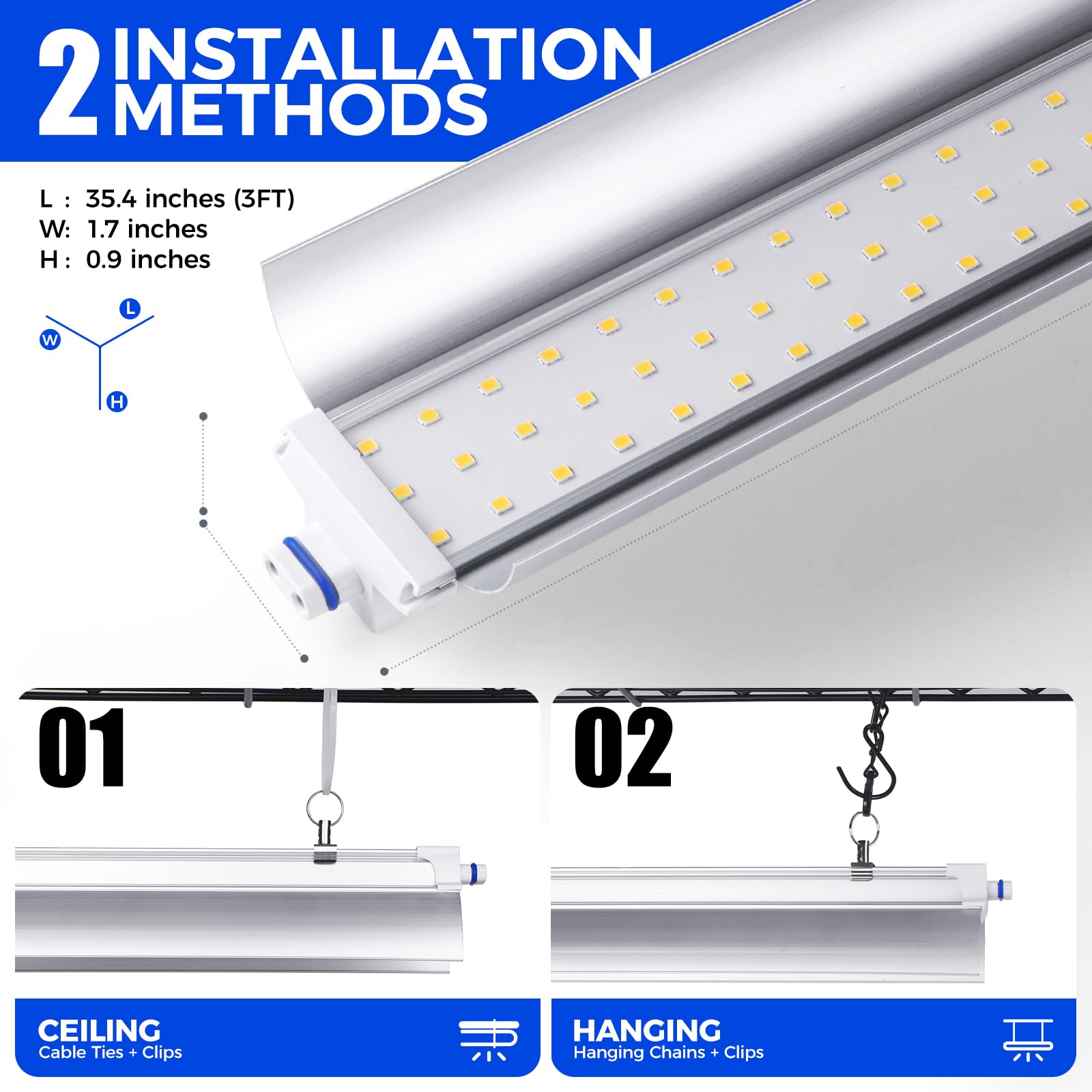 2 INSTALLATION METHODS

L : 35.4 inches (3FT)
W: 1.7 inches
H : 0.9 inches

L
W
H

01

02

CEILING
Cable Ties + Clips

HANGING
Hanging Chains + Clips