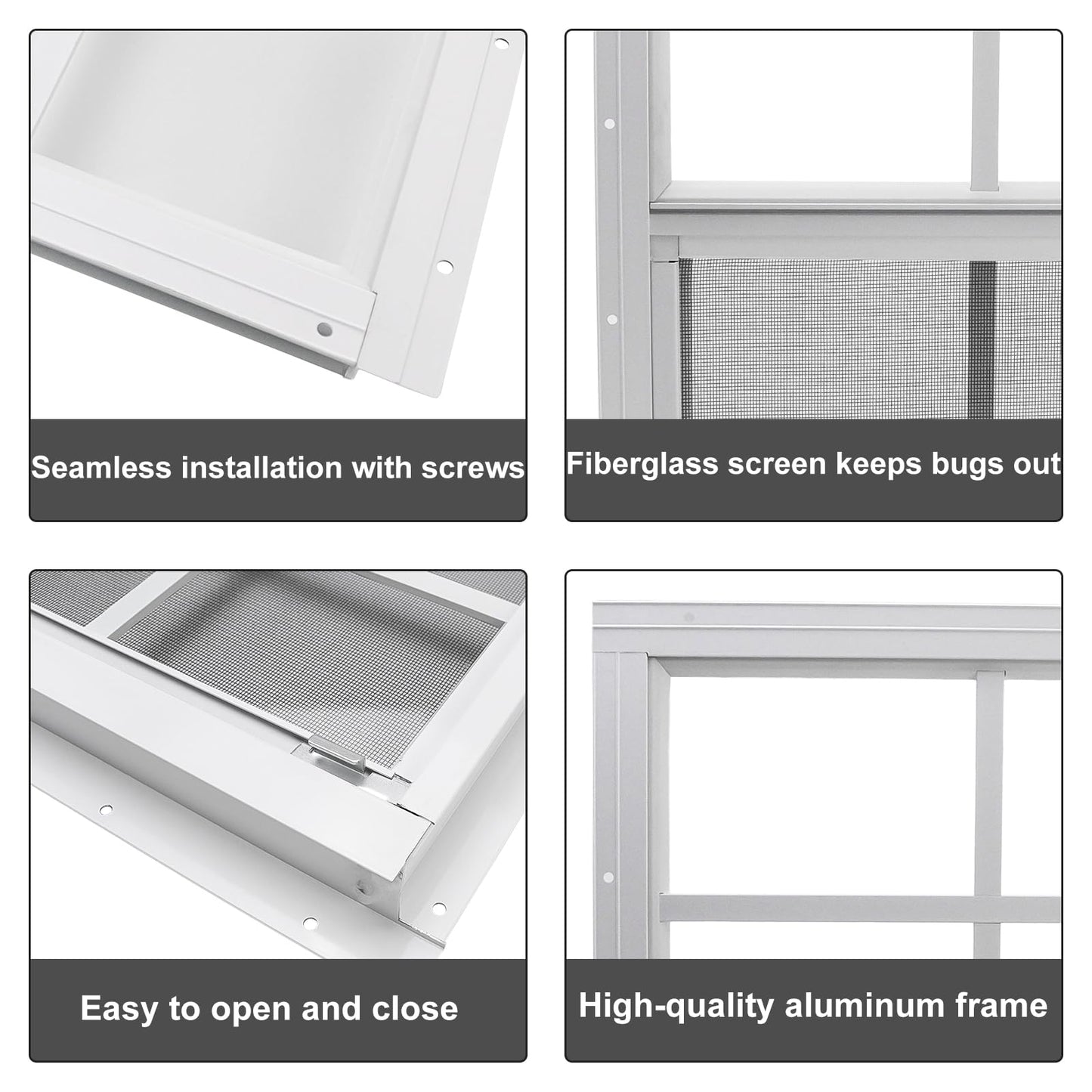 Seamless installation with screws

Fiberglass screen keeps bugs out

Easy to open and close

High-quality aluminum frame