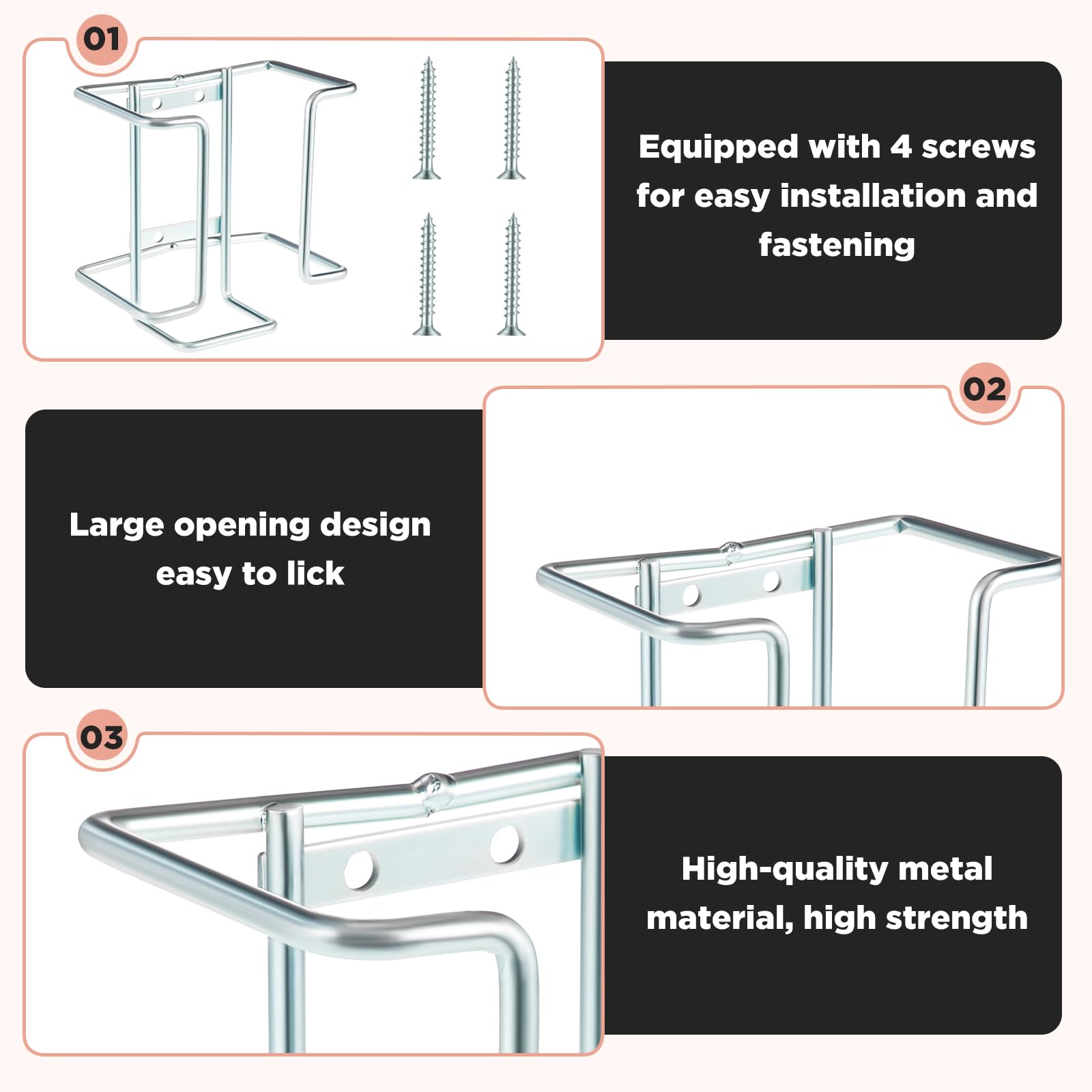 01

Equipped with 4 screws for easy installation and fastening

02

Large opening design easy to lick

03

High-quality metal material, high strength