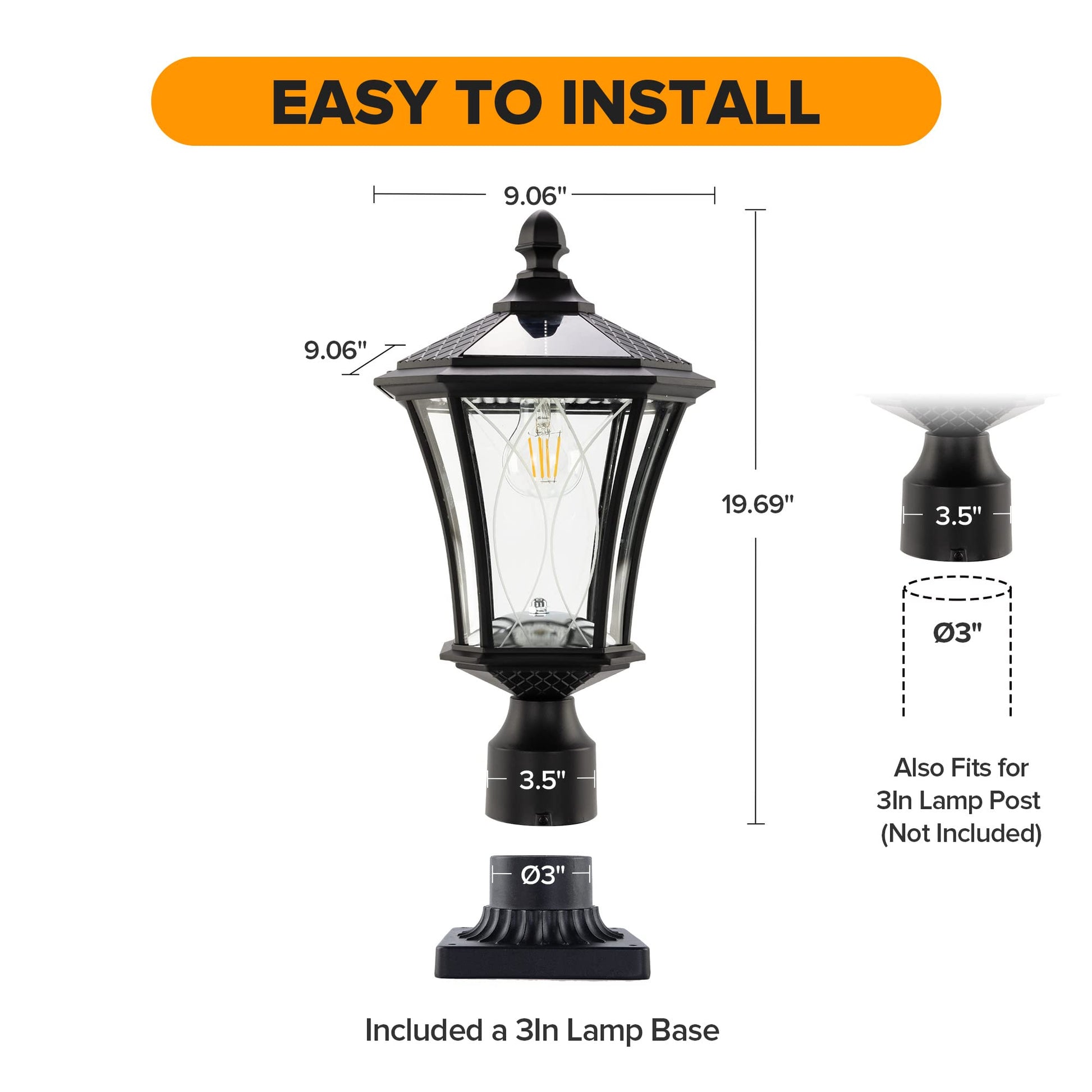 EASY TO INSTALL

9.06"

9.06"

19.69"

3.5"

Ø3"

Included a 3In Lamp Base

3.5"

Ø3"

Also Fits for 3In Lamp Post (Not Included)