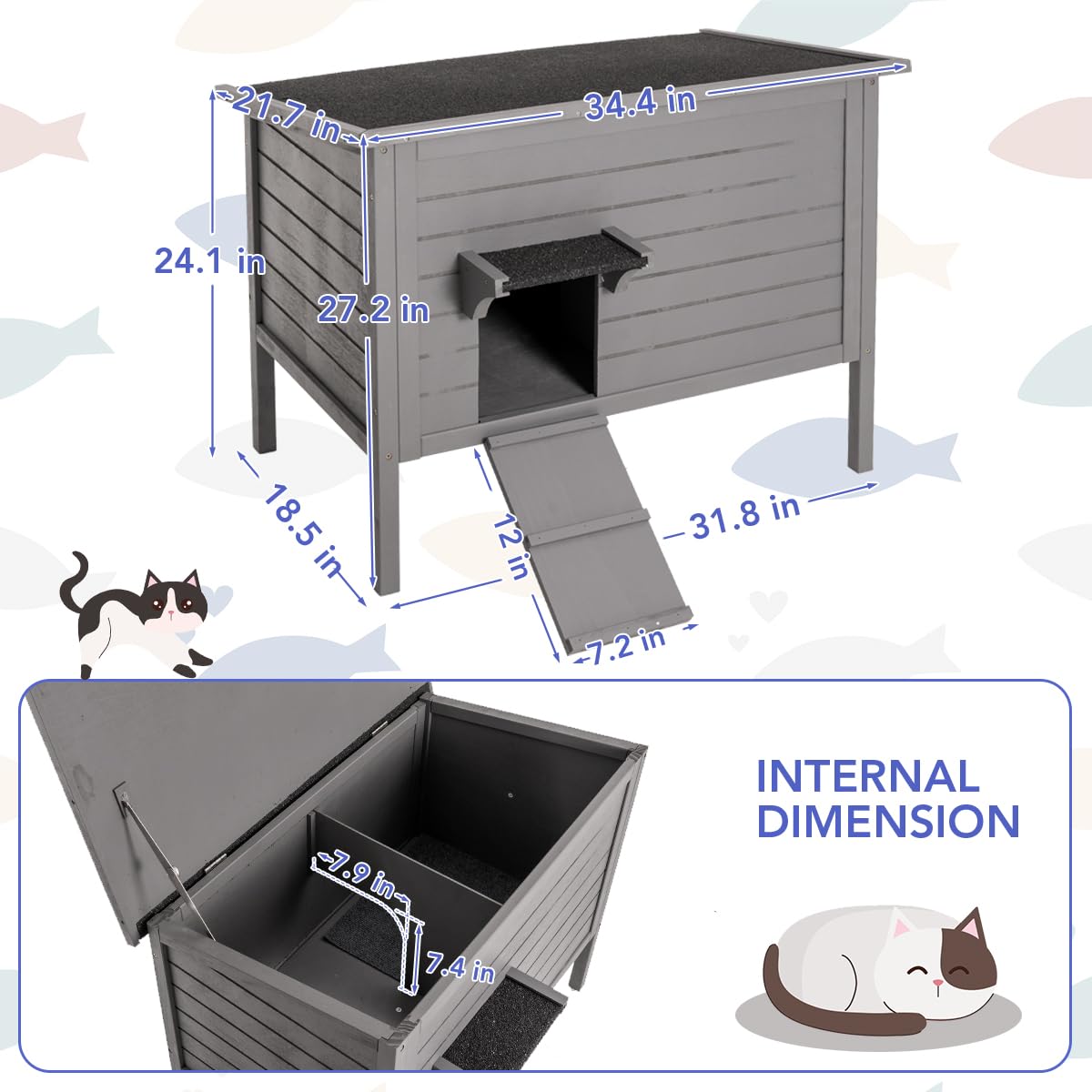 21.7 in
34.4 in
24.1 in
27.2 in
18.5 in
12 in
31.8 in
7.2 in

INTERNAL DIMENSION

7.9 in
7.4 in