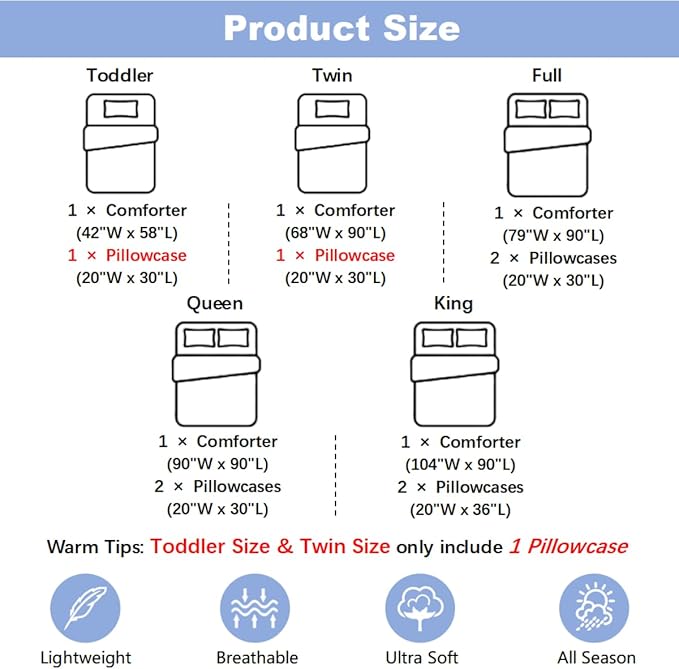 Product Size

Toddler

1 × Comforter
(42"W x 58"L)
1 × Pillowcase
(20"W x 30"L)

Twin

1 × Comforter
(68"W x 90"L)
1 × Pillowcase
(20"W x 30"L)

Full

1 × Comforter
(79"W x 90"L)
2 × Pillowcases
(20"W x 30"L)

Queen

1 × Comforter
(90"W x 90"L)
2 × Pillowcases
(20"W x 30"L)

King

1 × Comforter
(104"W x 90"L)
2 × Pillowcases
(20"W x 36"L)

Warm Tips: Toddler Size & Twin Size only include 1 Pillowcase

Lightweight

Breathable

Ultra Soft

All Season