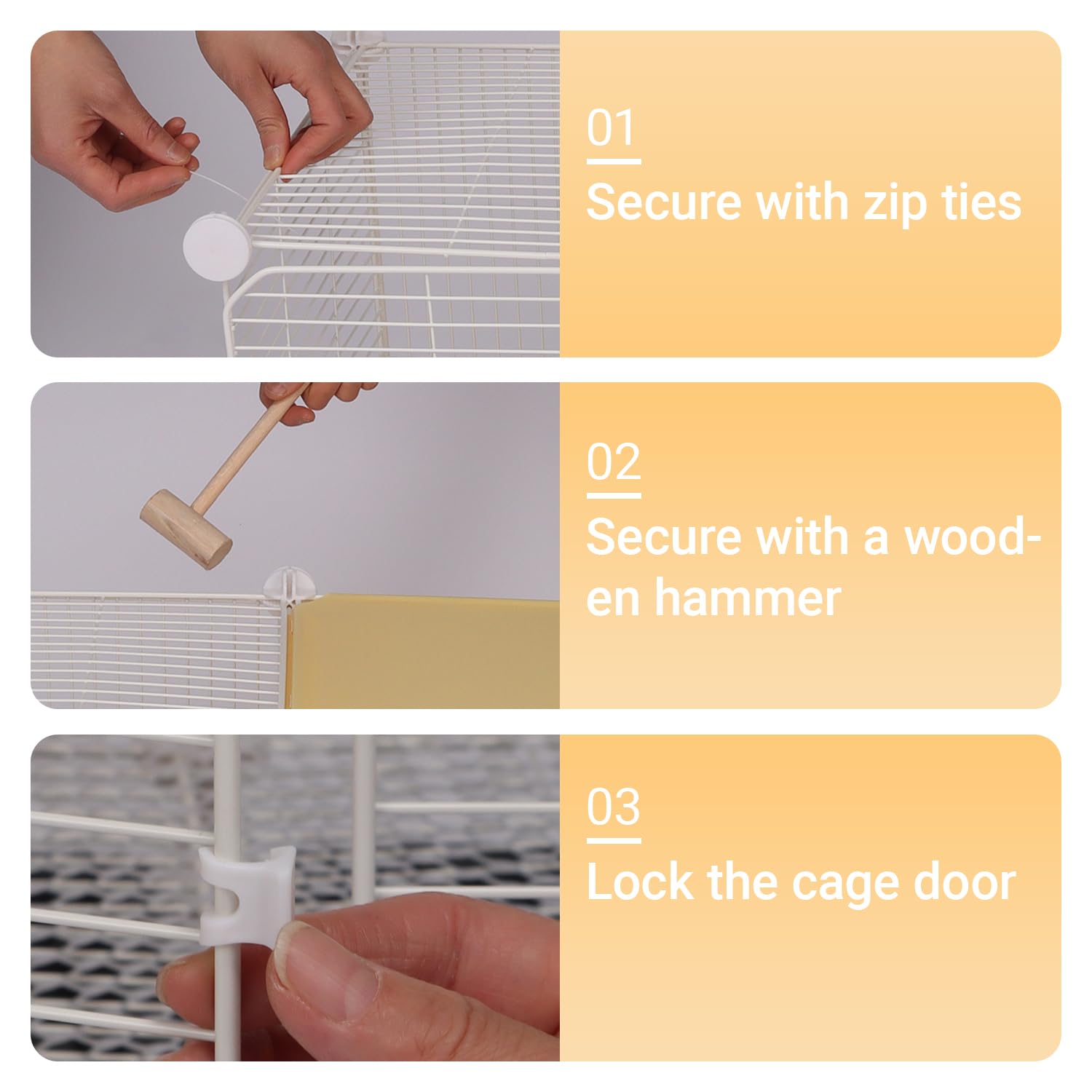 01
Secure with zip ties

02
Secure with a wooden hammer

03
Lock the cage door