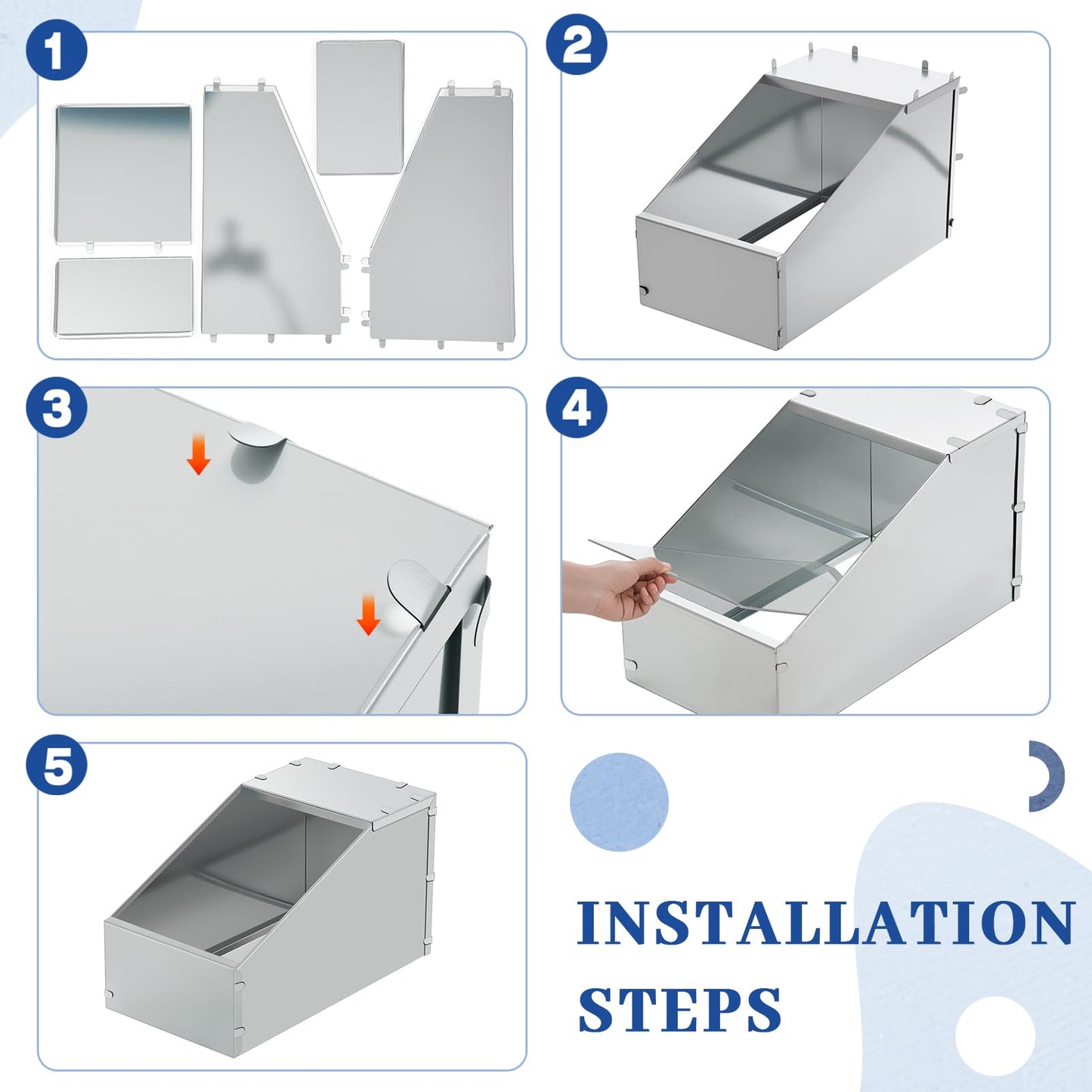 1

2

3

4

5

INSTALLATION STEPS