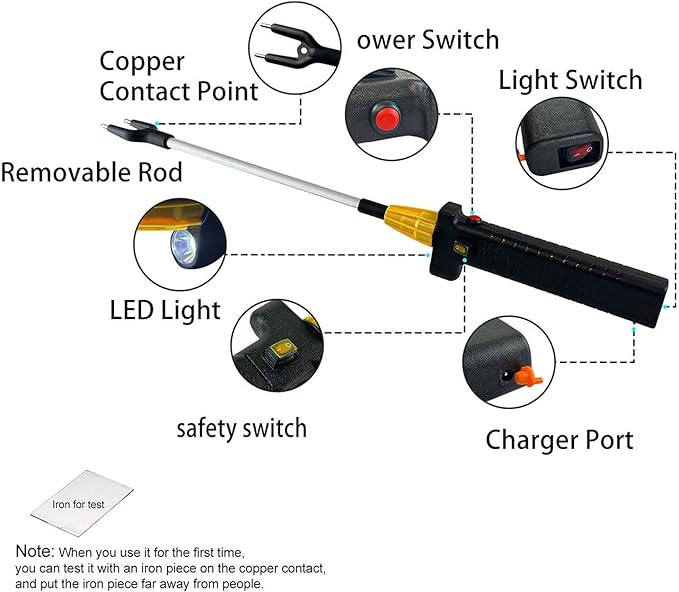 Copper Contact Point

ower Switch

Light Switch

Removable Rod

LED Light

safety switch

Charger Port

Iron for test

Note: When you use it for the first time, you can test it with an iron piece on the copper contact, and put the iron piece far away from people.