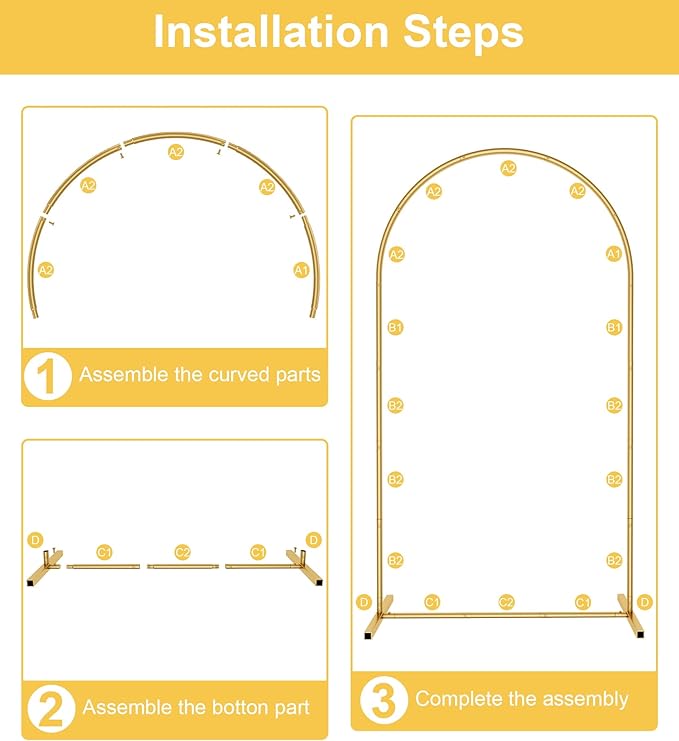 Installation Steps

A2
A2
A2
A2
A1

1 Assemble the curved parts

D
C1
C2
C1
D

2 Assemble the botton part

A2
A2
A2
A2
A1
B1
B1
B2
B2
B2
B2
B2
B2
D
C1
C2
C1
D

3 Complete the assembly