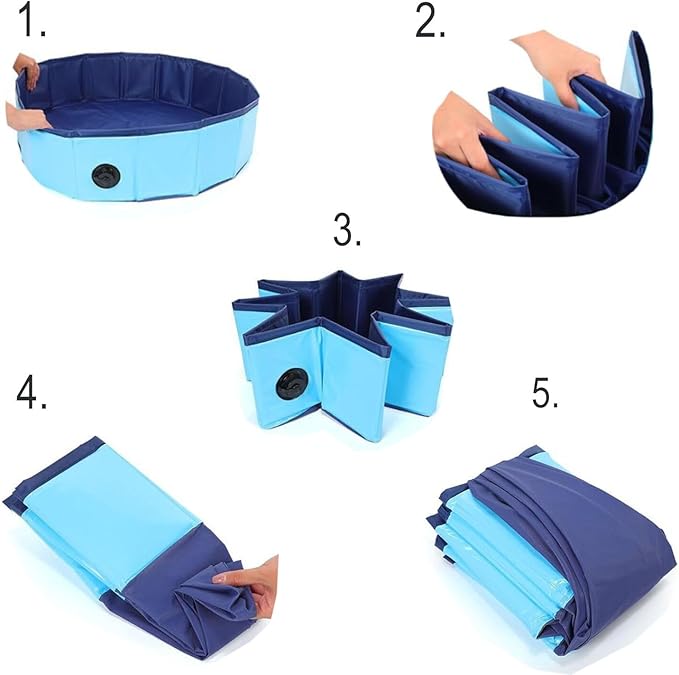 1.

2.

3.

4.

5.