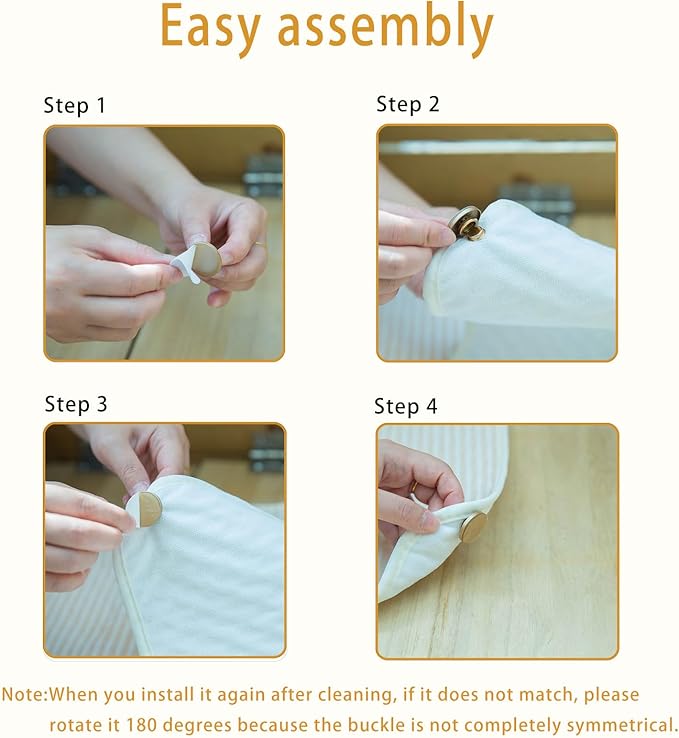 Easy assembly

Step 1

Step 2

Step 3

Step 4

Note:When you install it again after cleaning, if it does not match, please rotate it 180 degrees because the buckle is not completely symmetrical.