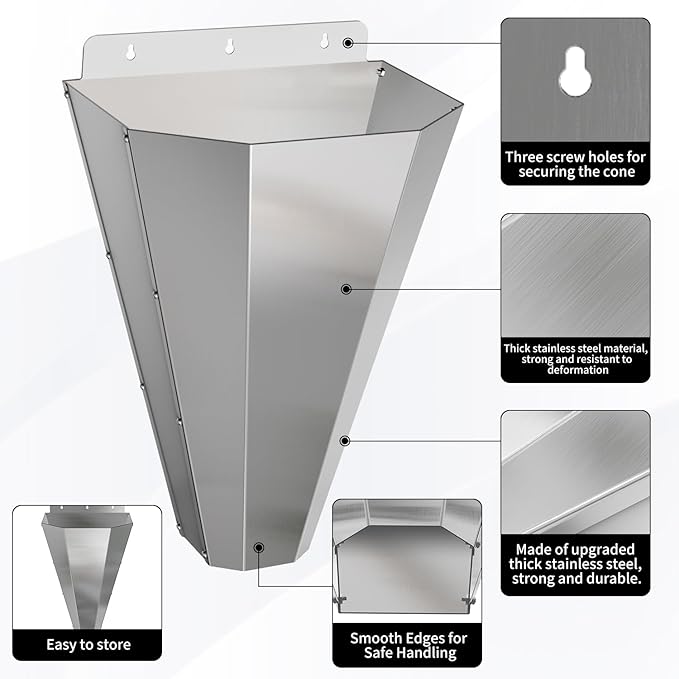 Three screw holes for securing the cone

Thick stainless steel material, strong and resistant to deformation

Made of upgraded thick stainless steel, strong and durable.

Easy to store

Smooth Edges for Safe Handling