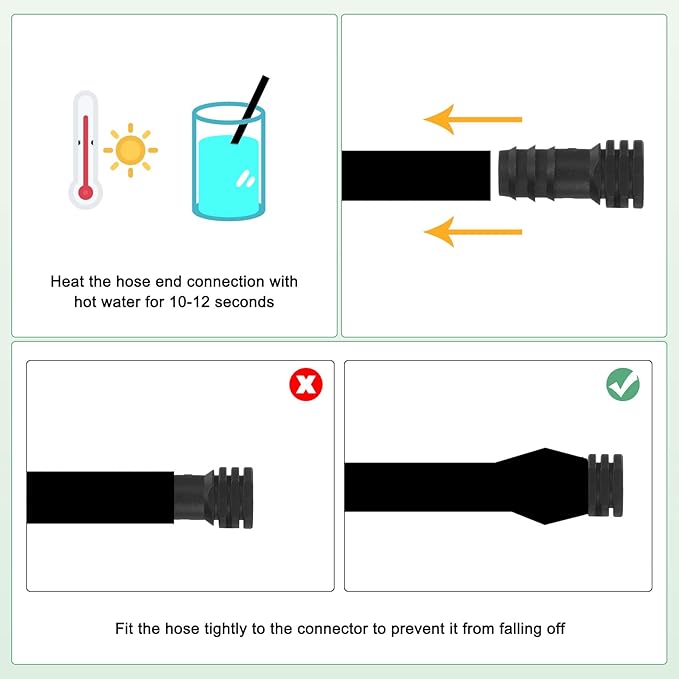 Heat the hose end connection with hot water for 10-12 seconds

Fit the hose tightly to the connector to prevent it from falling off