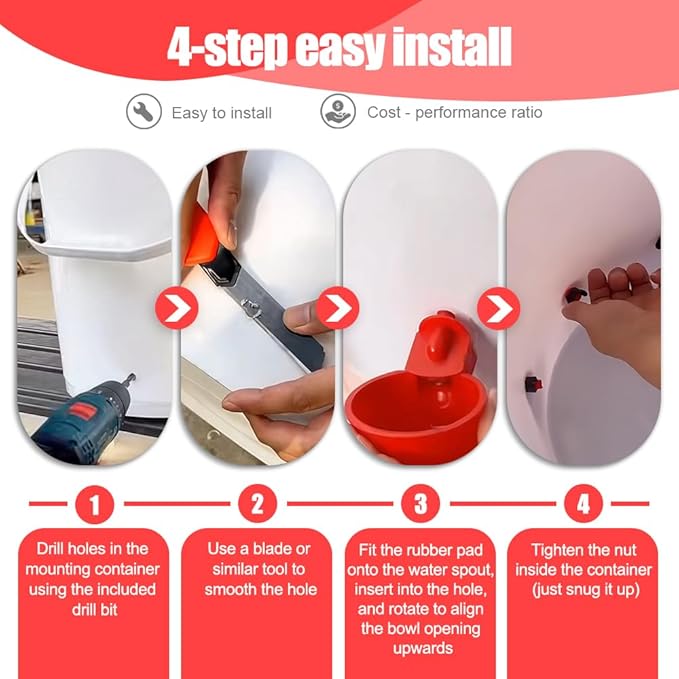 4-step easy install

Easy to install

Cost - performance ratio

1

Drill holes in the mounting container using the included drill bit

2

Use a blade or similar tool to smooth the hole

3

Fit the rubber pad onto the water spout, insert into the hole, and rotate to align the bowl opening upwards

4

Tighten the nut inside the container (just snug it up)