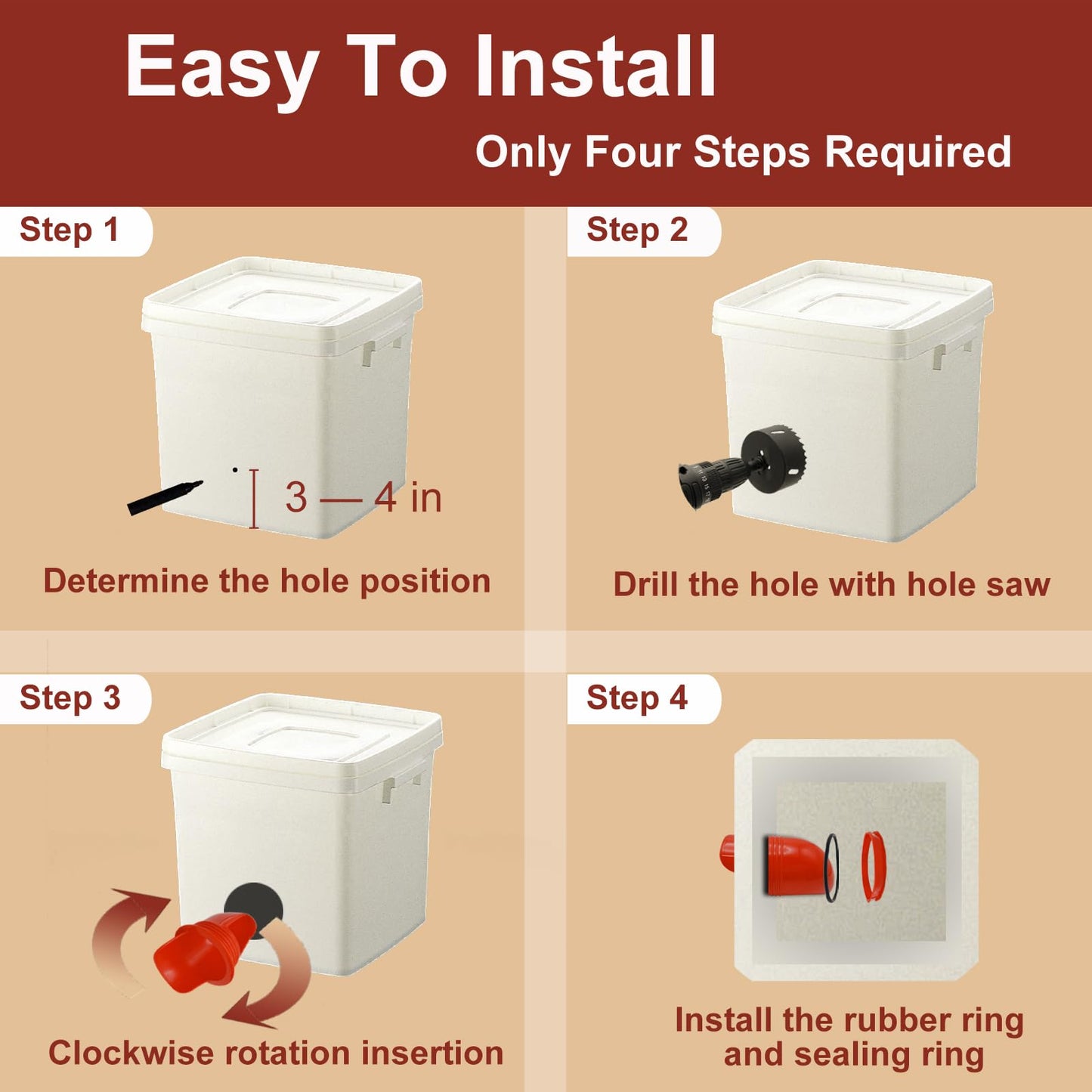 Easy To Install

Only Four Steps Required

Step 1

3 — 4 in

Determine the hole position

Step 2

Drill the hole with hole saw

Step 3

Clockwise rotation insertion

Step 4

Install the rubber ring and sealing ring