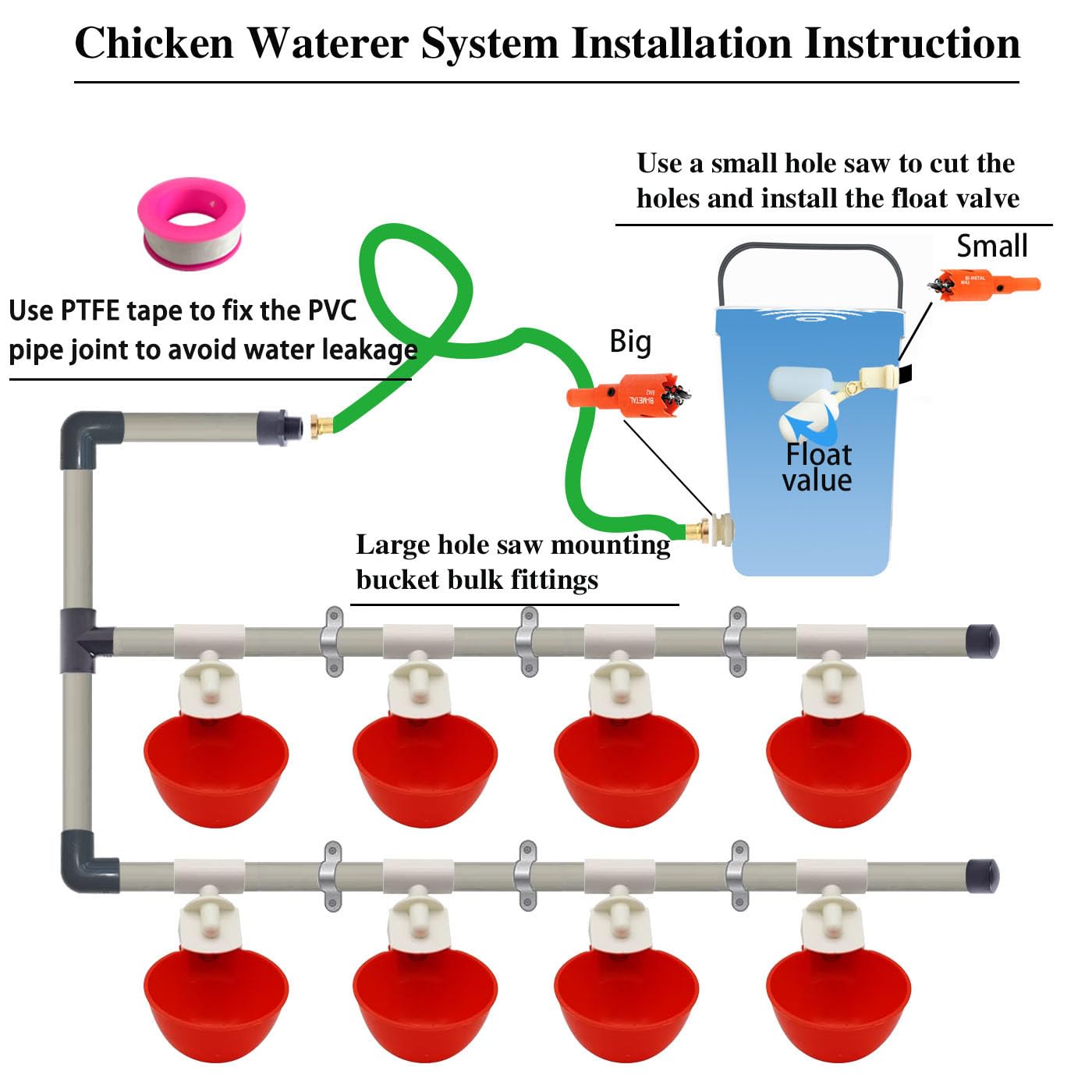 Chicken Waterer System Installation Instruction

Use a small hole saw to cut the holes and install the float valve

Small

BI-METAL M42

Use PTFE tape to fix the PVC pipe joint to avoid water leakage

Big

BI-METAL M42

Float value

Large hole saw mounting bucket bulk fittings