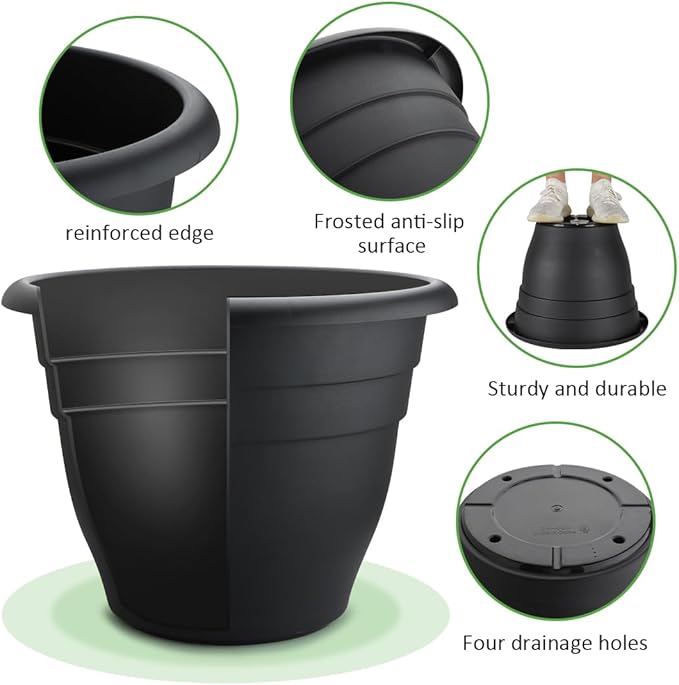 reinforced edge

Frosted anti-slip surface

Sturdy and durable

Four drainage holes