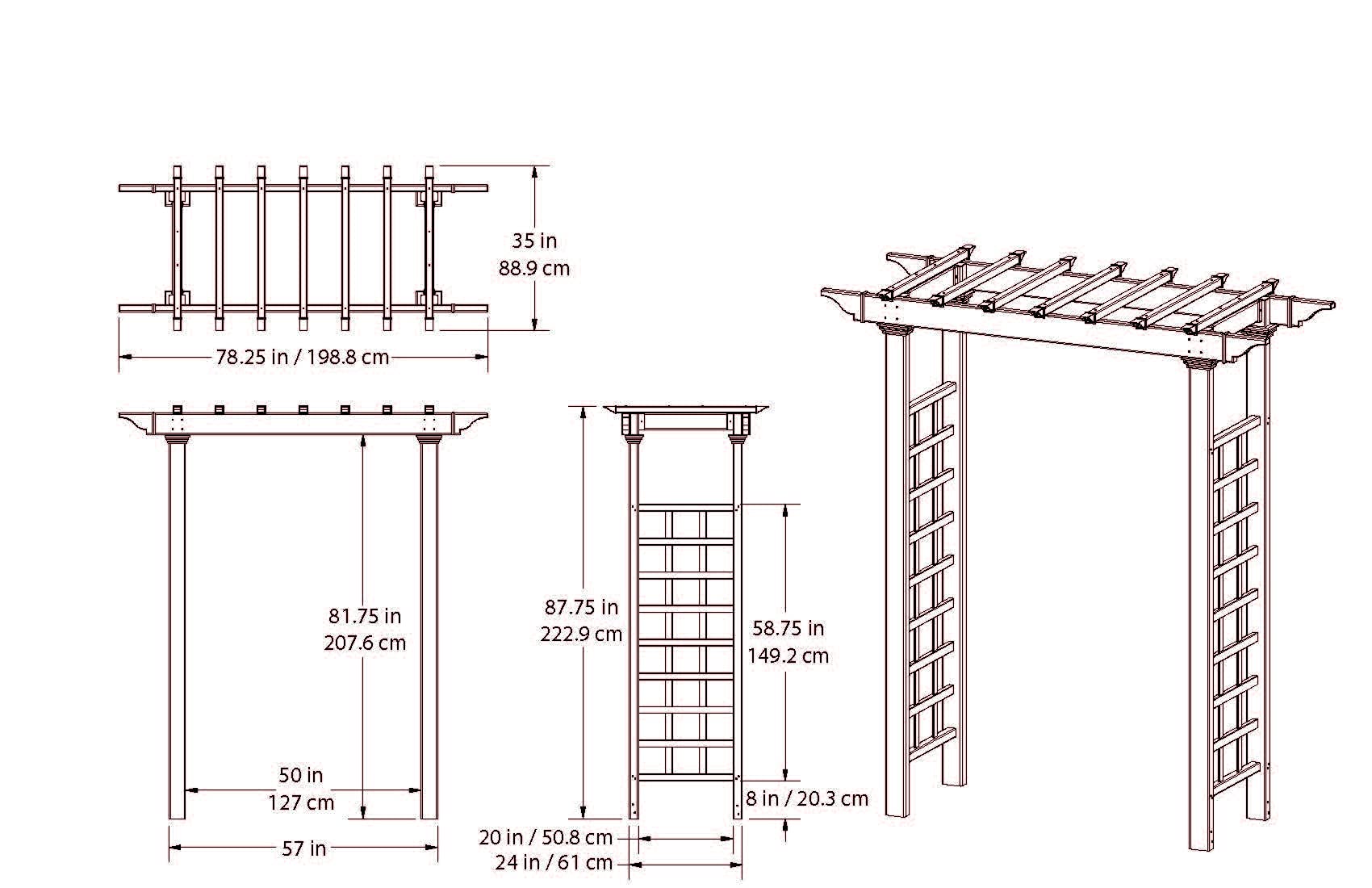 35 in
88.9 cm

78.25 in / 198.8 cm

81.75 in
207.6 cm

50 in
127 cm

57 in

87.75 in
222.9 cm

58.75 in
149.2 cm

8 in / 20.3 cm

20 in / 50.8 cm
24 in / 61 cm