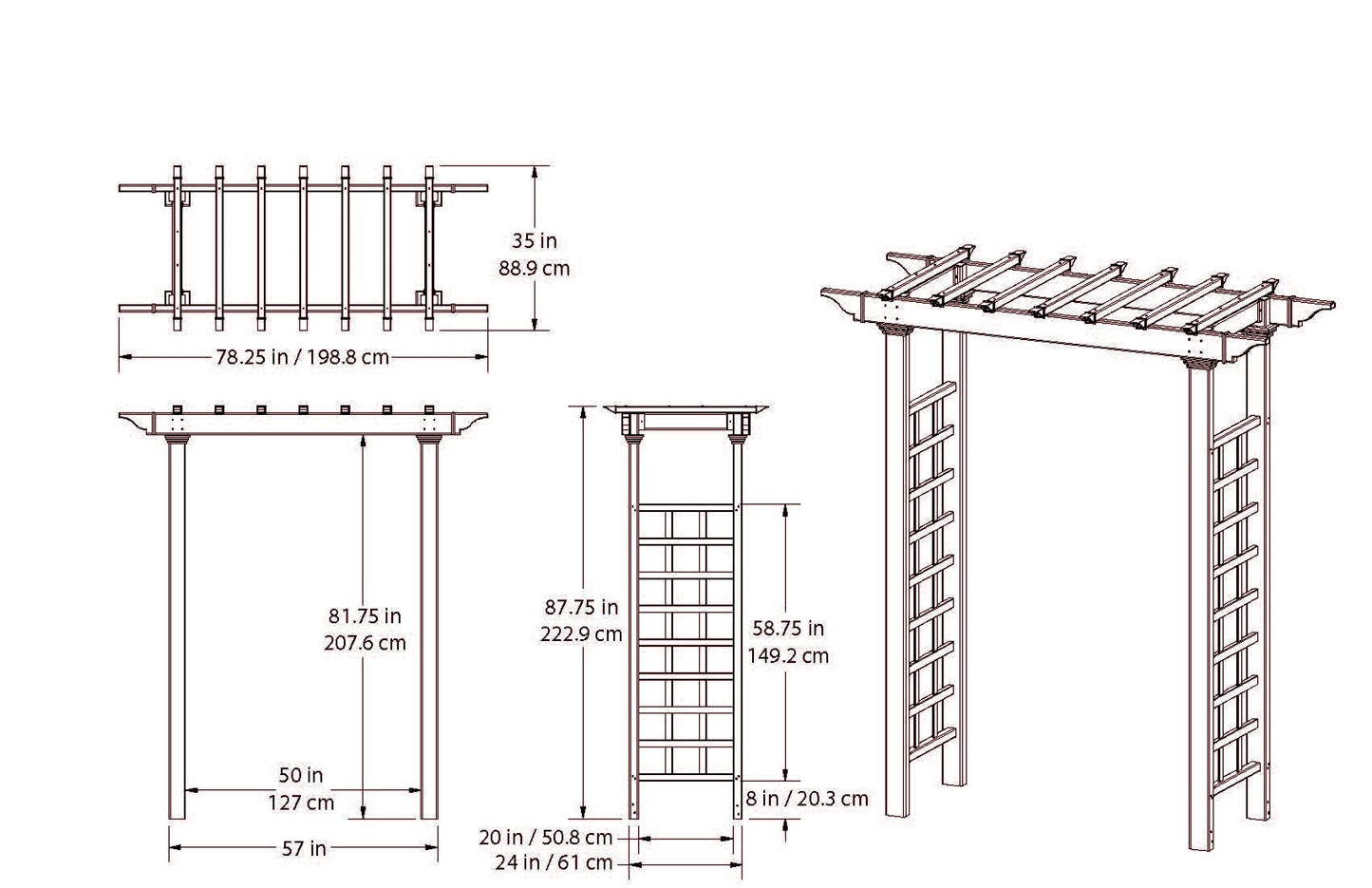 35 in
88.9 cm

78.25 in / 198.8 cm

81.75 in
207.6 cm

50 in
127 cm

57 in

87.75 in
222.9 cm

58.75 in
149.2 cm

8 in / 20.3 cm

20 in / 50.8 cm
24 in / 61 cm