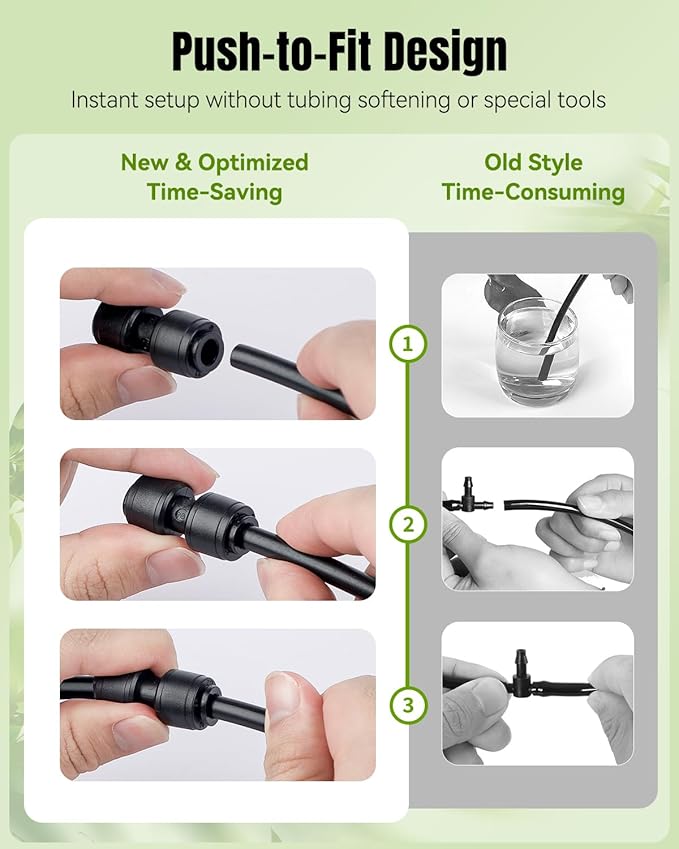 Push-to-Fit Design

Instant setup without tubing softening or special tools

New & Optimized
Time-Saving

Old Style
Time-Consuming

1

2

3