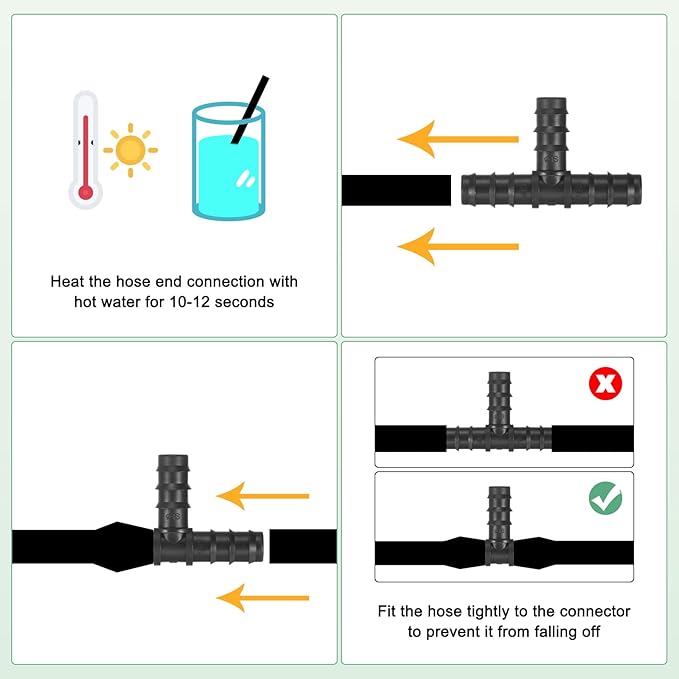 Heat the hose end connection with hot water for 10-12 seconds

Fit the hose tightly to the connector to prevent it from falling off