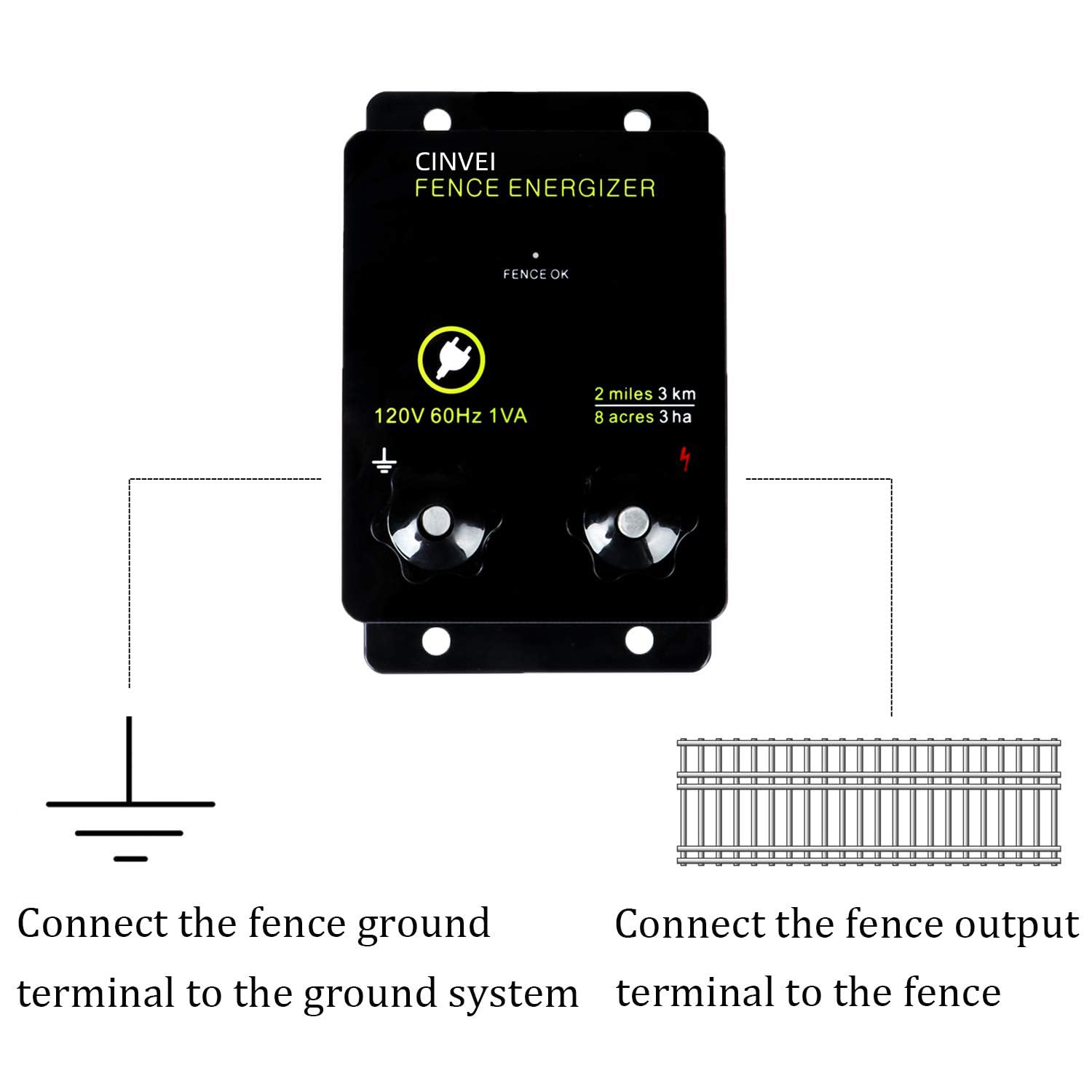 CINVEI
FENCE ENERGIZER

FENCE OK

120V 60Hz 1VA

2 miles 3 km
8 acres 3 ha

Connect the fence ground terminal to the ground system

Connect the fence output terminal to the fence