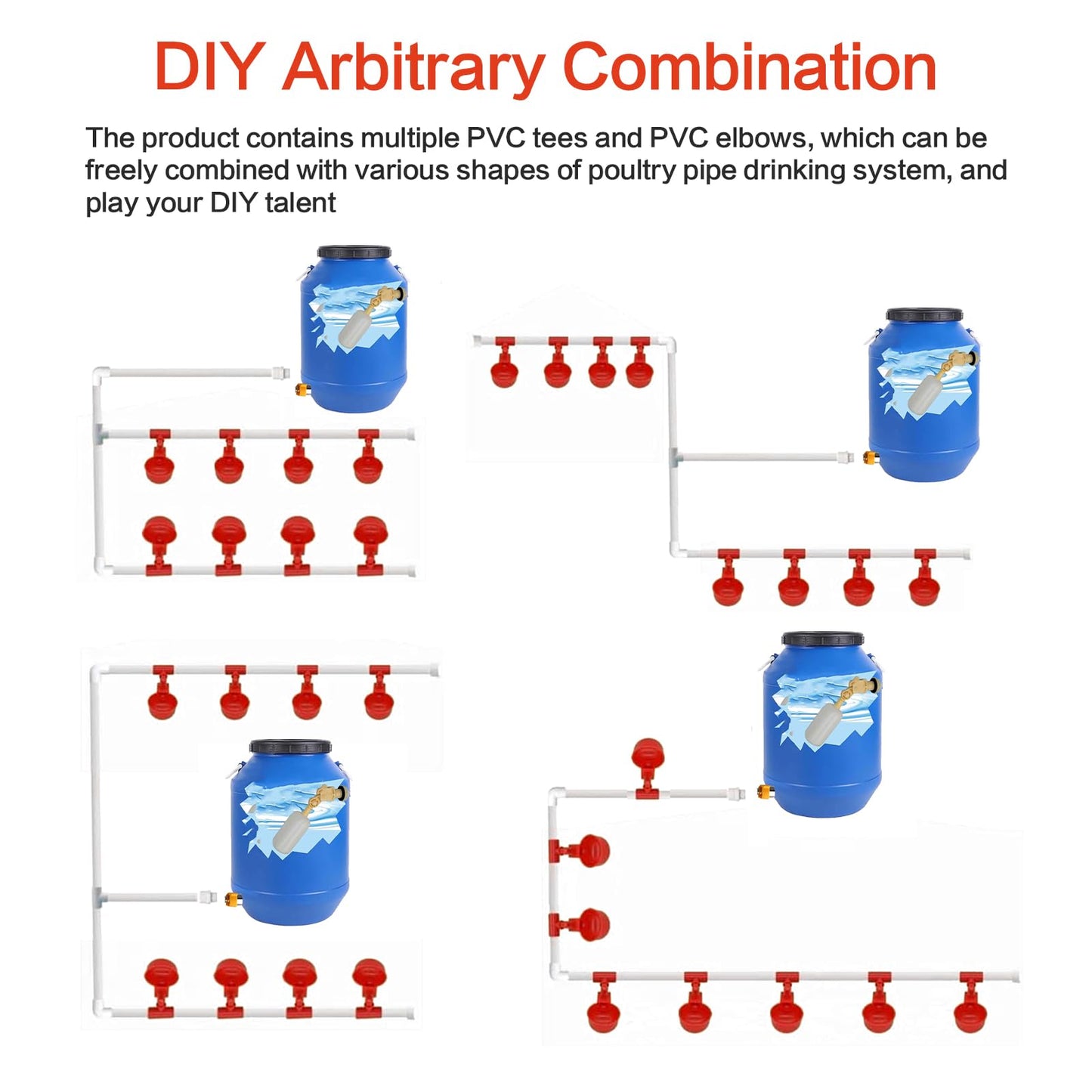 DIY Arbitrary Combination

The product contains multiple PVC tees and PVC elbows, which can be freely combined with various shapes of poultry pipe drinking system, and play your DIY talent