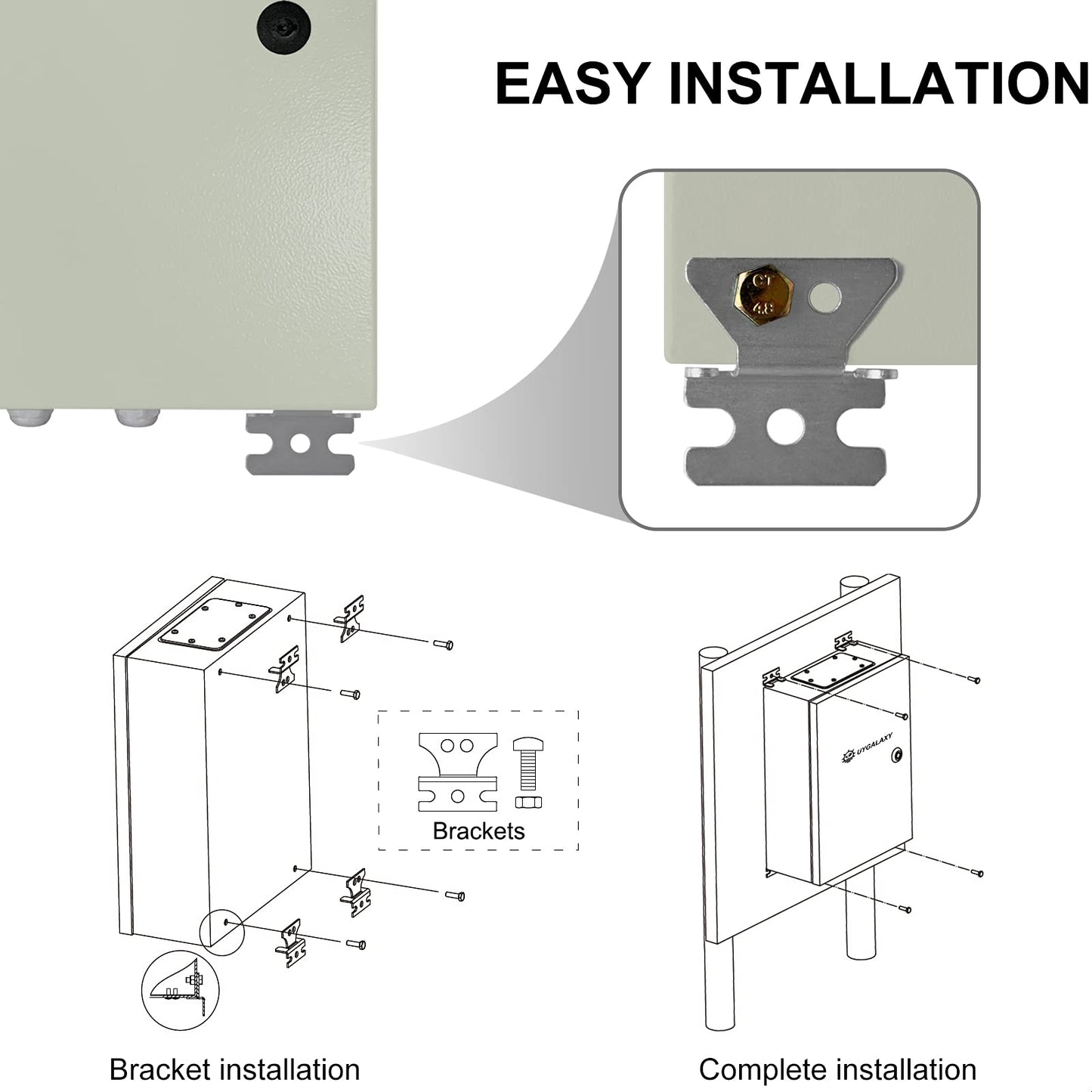 EASY INSTALLATION

CT
4.8

Brackets

UYGALAXY

Bracket installation

Complete installation