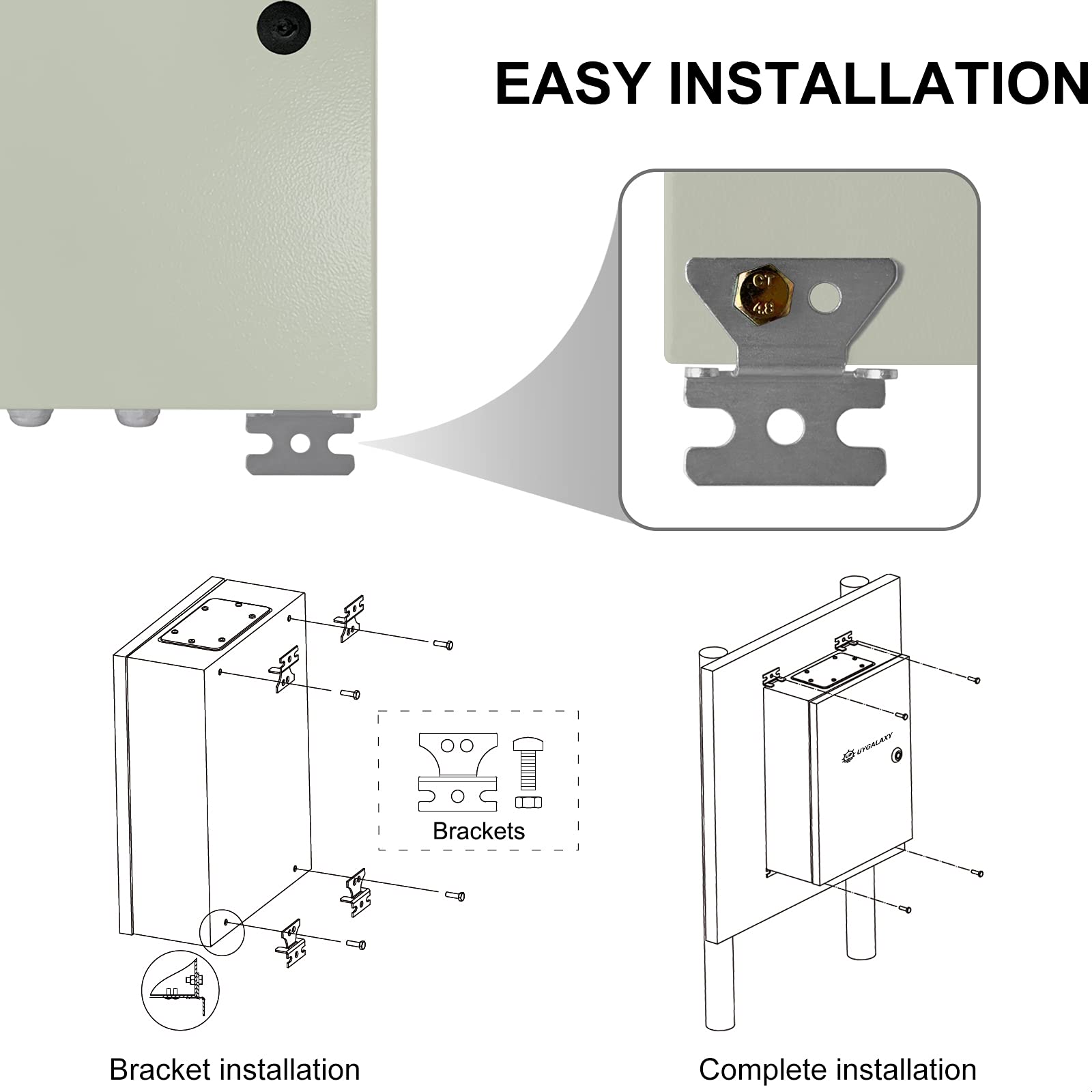 EASY INSTALLATION

CT
4.8

Brackets

UYGALAXY

Bracket installation

Complete installation