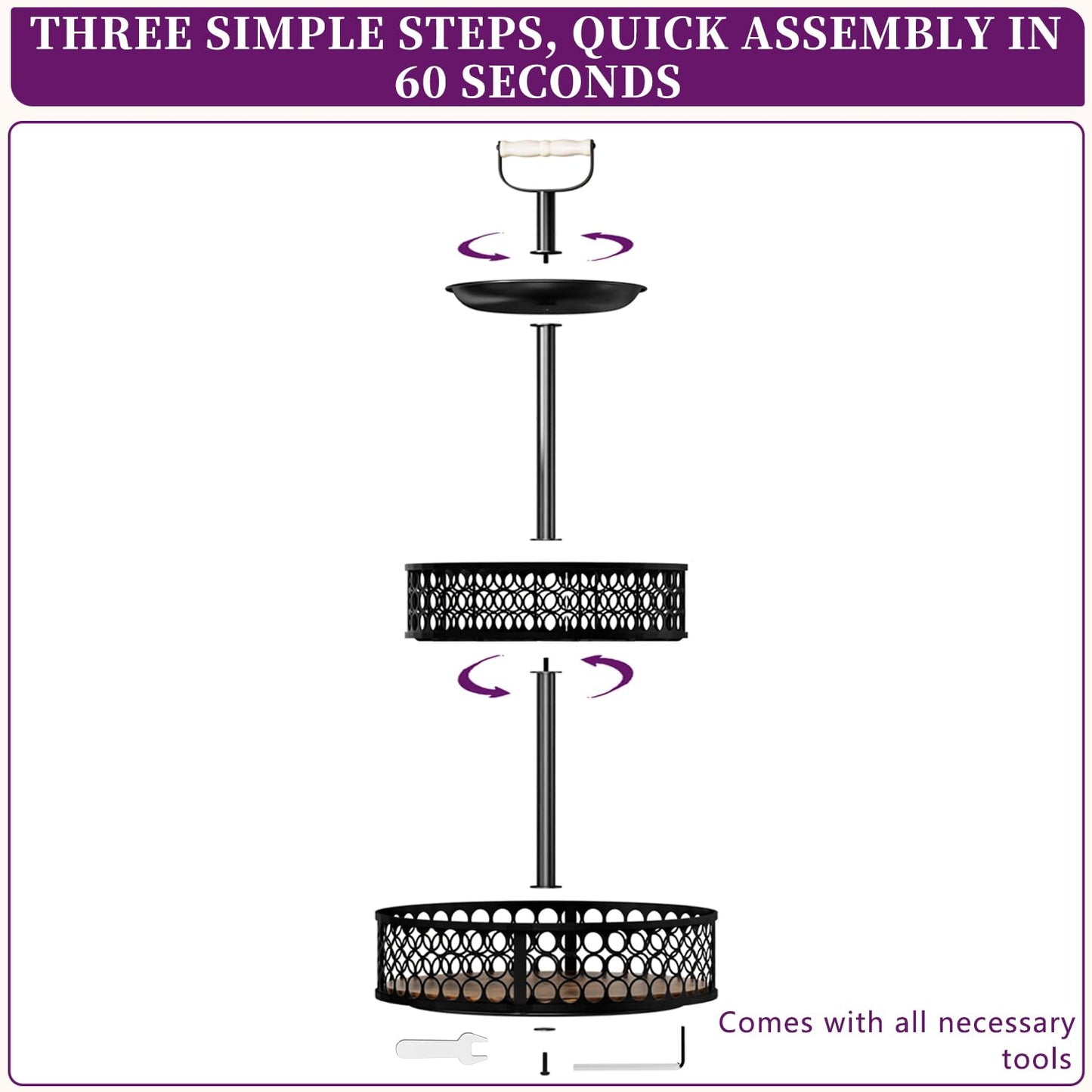 THREE SIMPLE STEPS, QUICK ASSEMBLY IN 60 SECONDS

Comes with all necessary tools