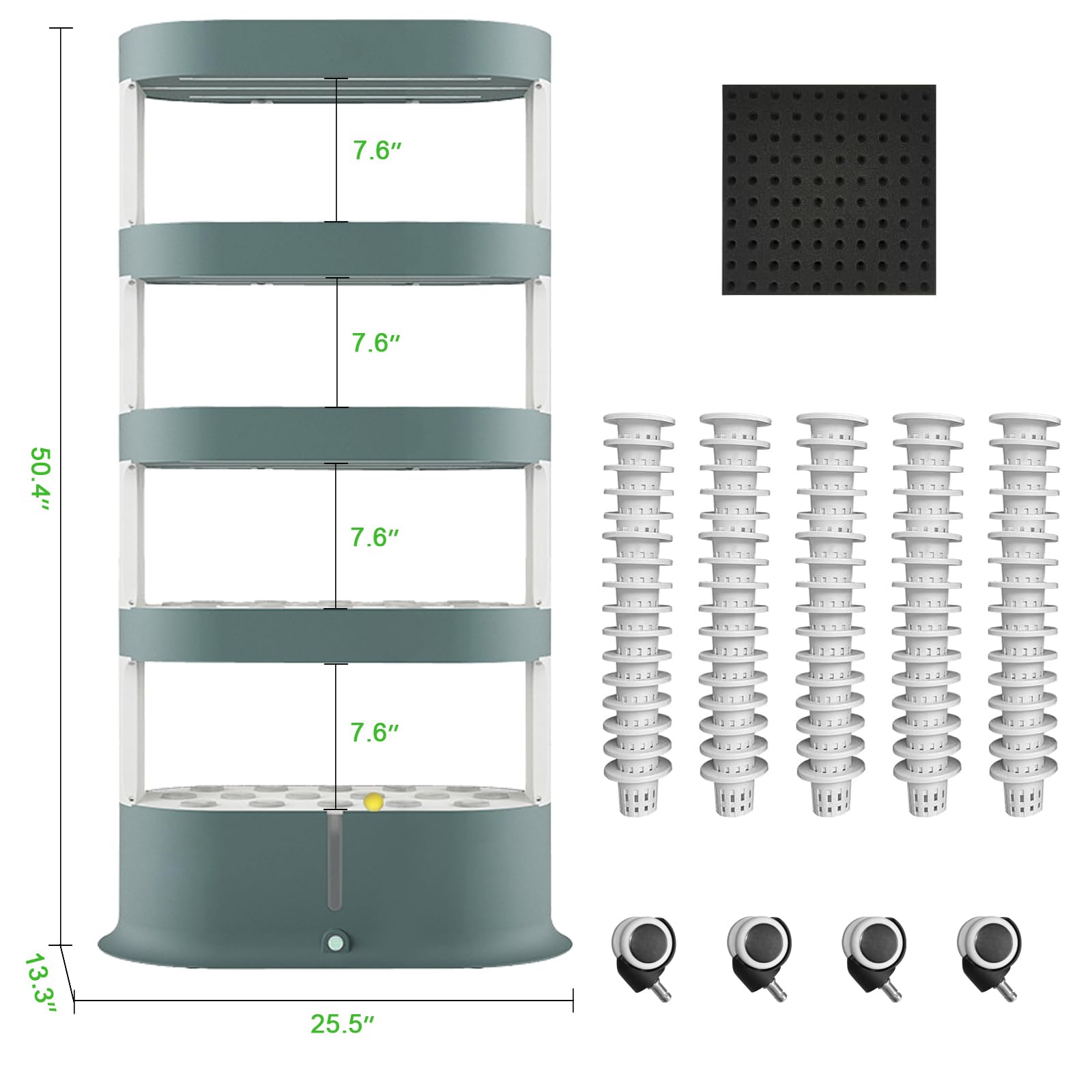 50.4″

7.6″

7.6″

7.6″

7.6″

13.3″

25.5″