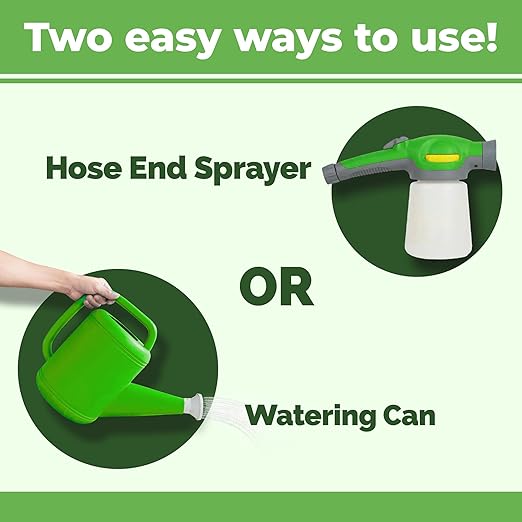 Two easy ways to use!

Hose End Sprayer

OR

Watering Can