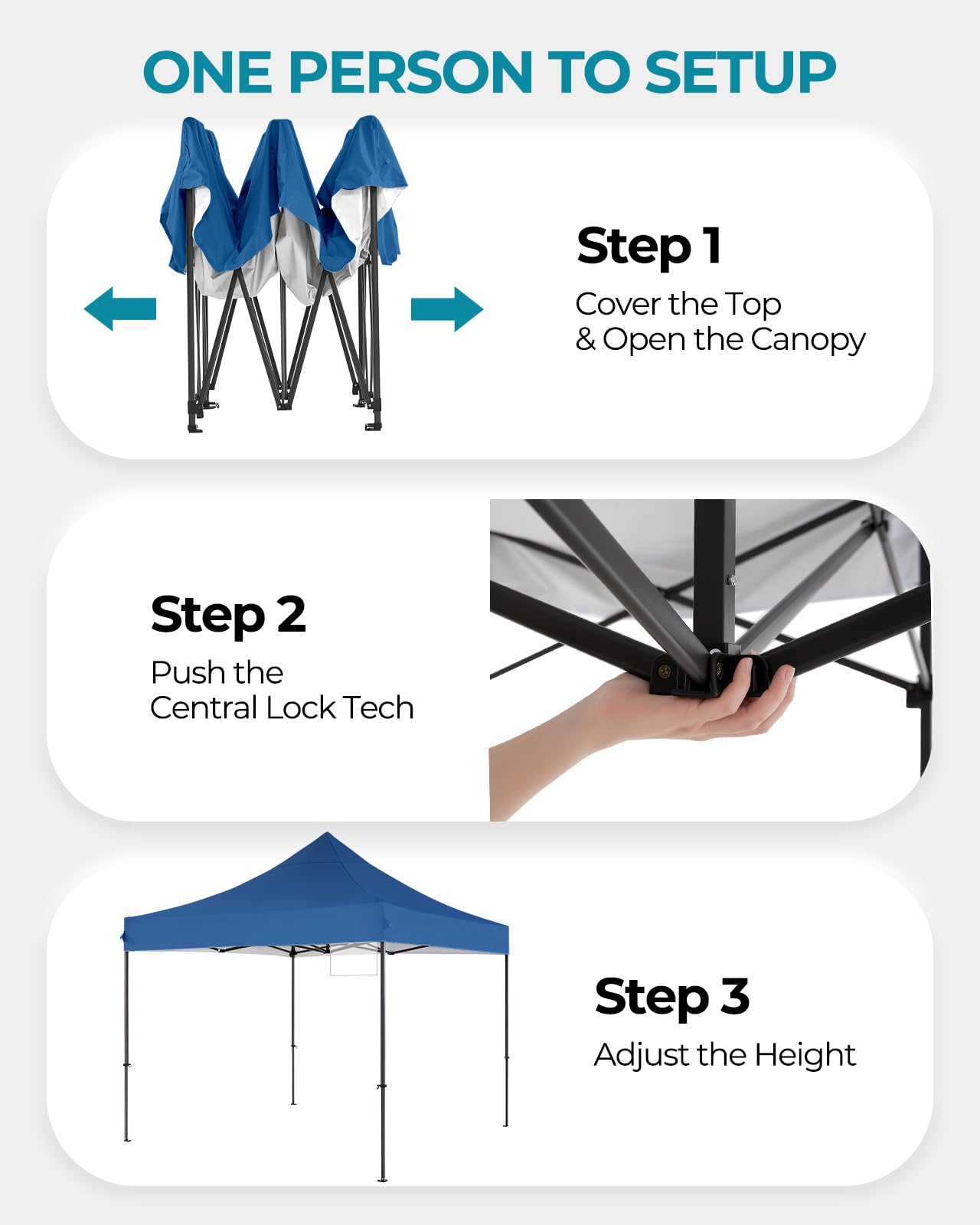 ONE PERSON TO SETUP

Step 1
Cover the Top
& Open the Canopy

Step 2
Push the
Central Lock Tech

Step 3
Adjust the Height