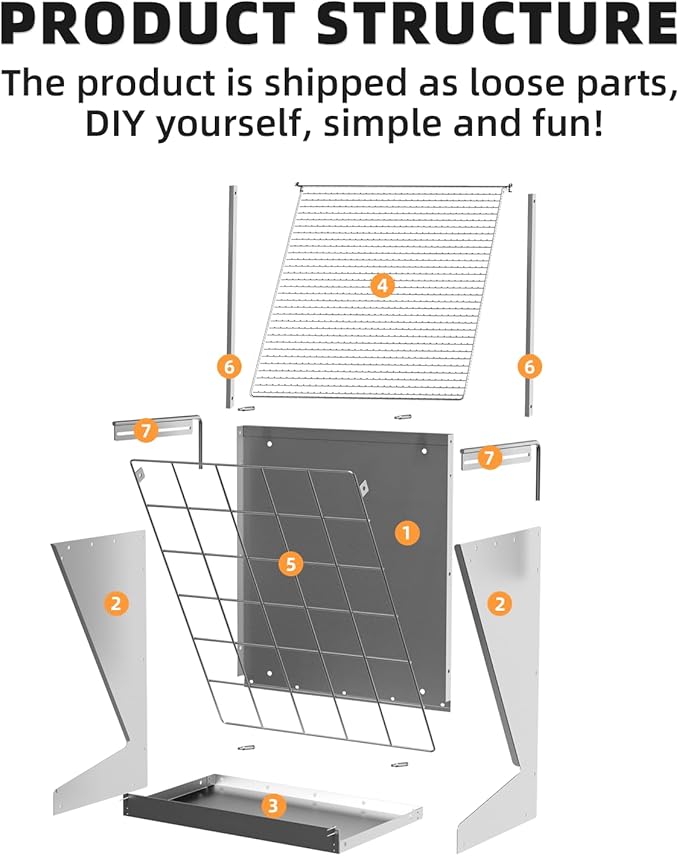 PRODUCT STRUCTURE

The product is shipped as loose parts, DIY yourself, simple and fun!

4
6
6
7
7
1
5
2
2
3