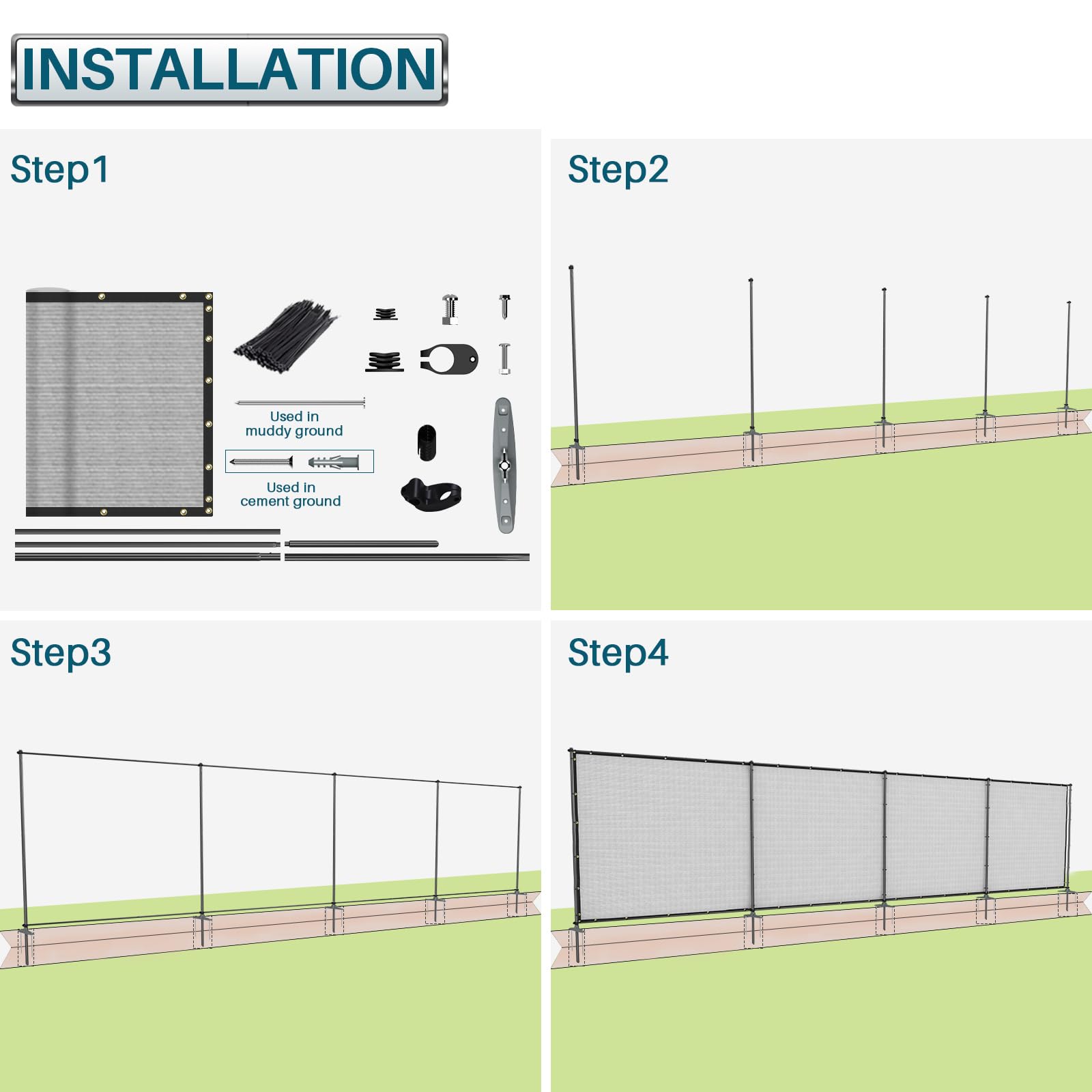 INSTALLATION

Step1

Used in muddy ground

Used in cement ground

Step2

Step3

Step4