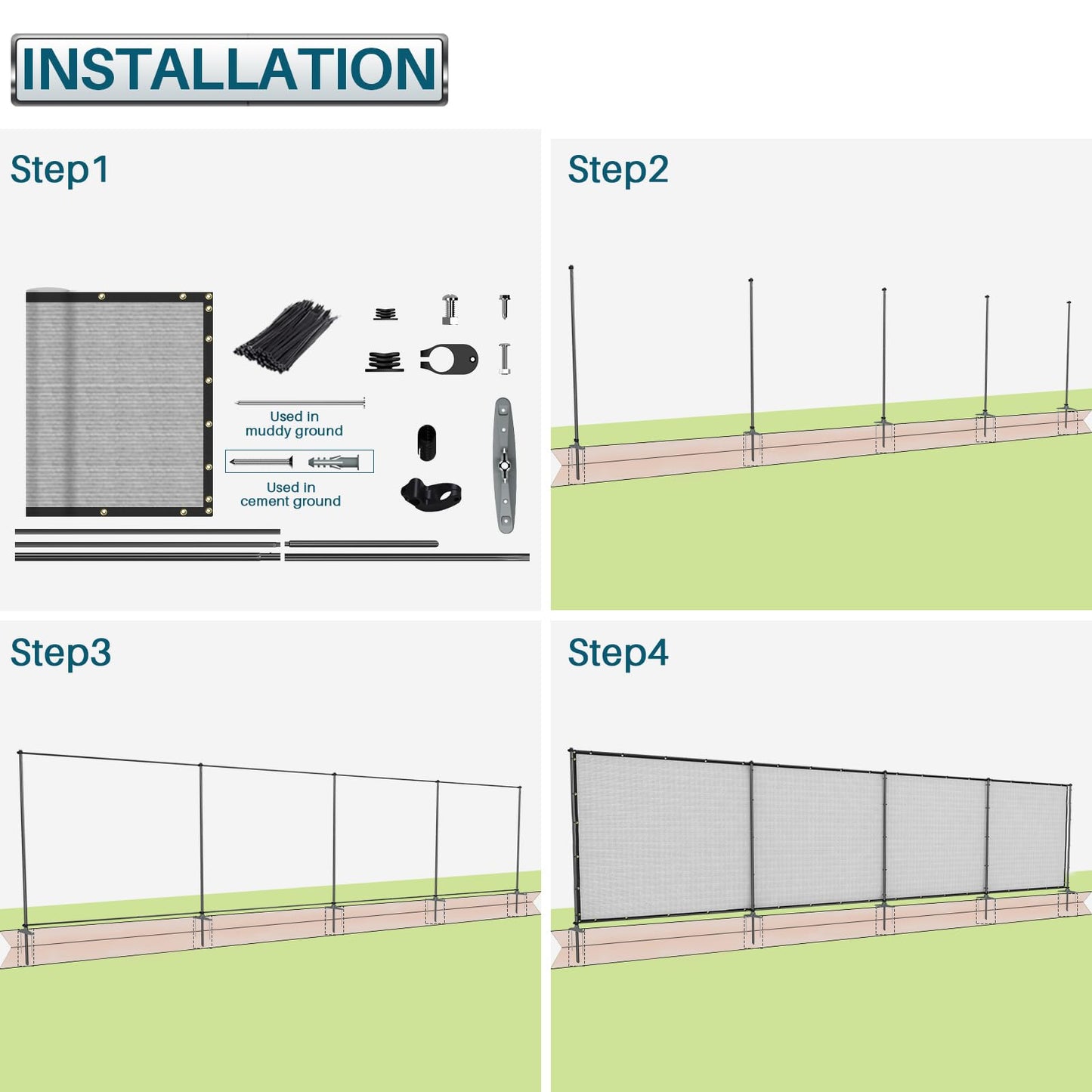 INSTALLATION

Step1

Used in muddy ground

Used in cement ground

Step2

Step3

Step4