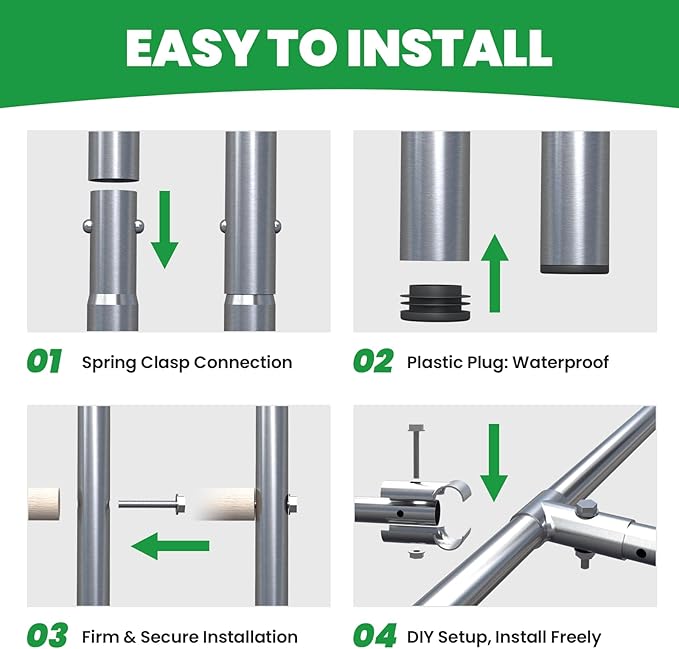 EASY TO INSTALL

01 Spring Clasp Connection

02 Plastic Plug: Waterproof

03 Firm & Secure Installation

04 DIY Setup, Install Freely