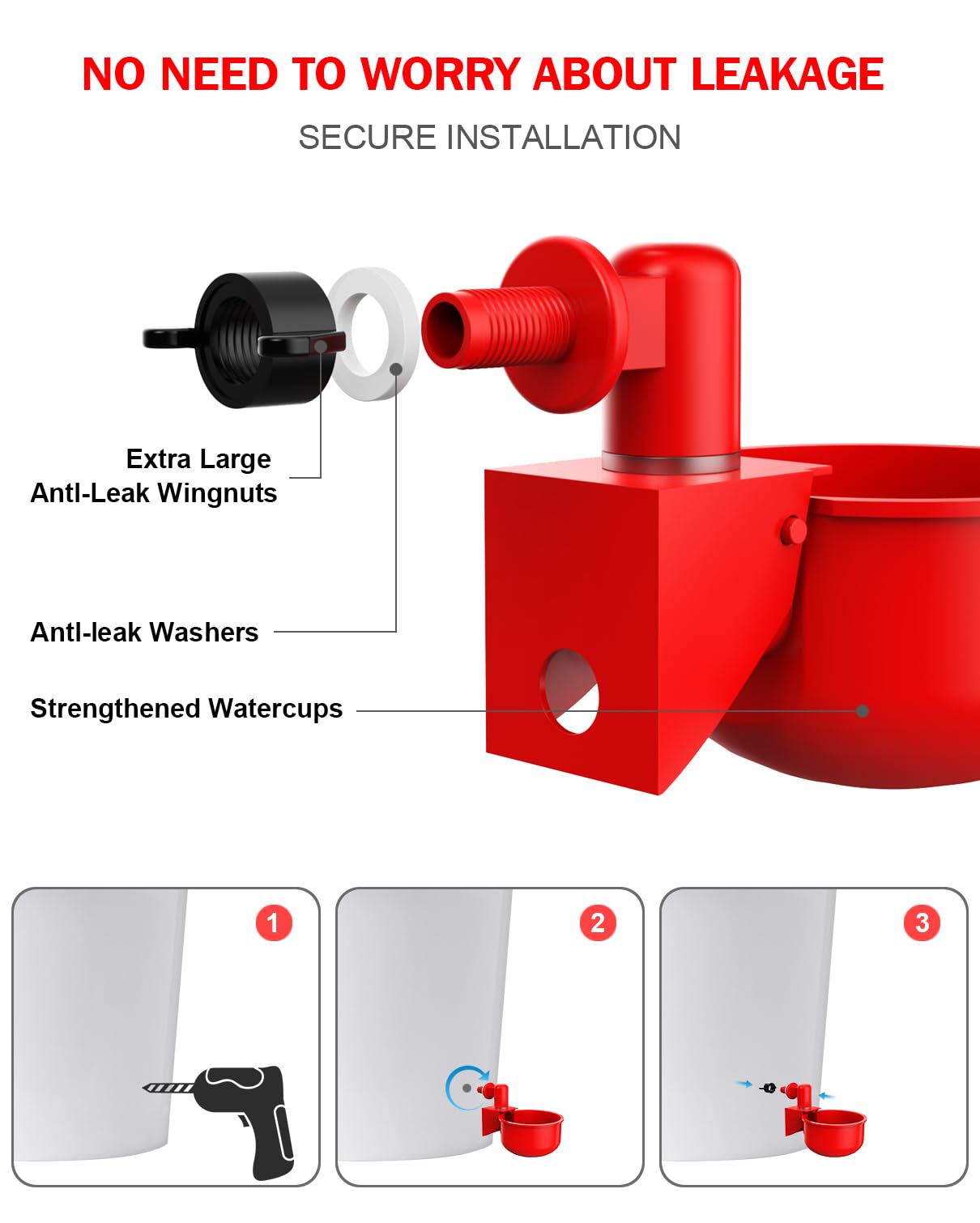 NO NEED TO WORRY ABOUT LEAKAGE

SECURE INSTALLATION

Extra Large
Antl-Leak Wingnuts

Antl-leak Washers

Strengthened Watercups

1

2

3