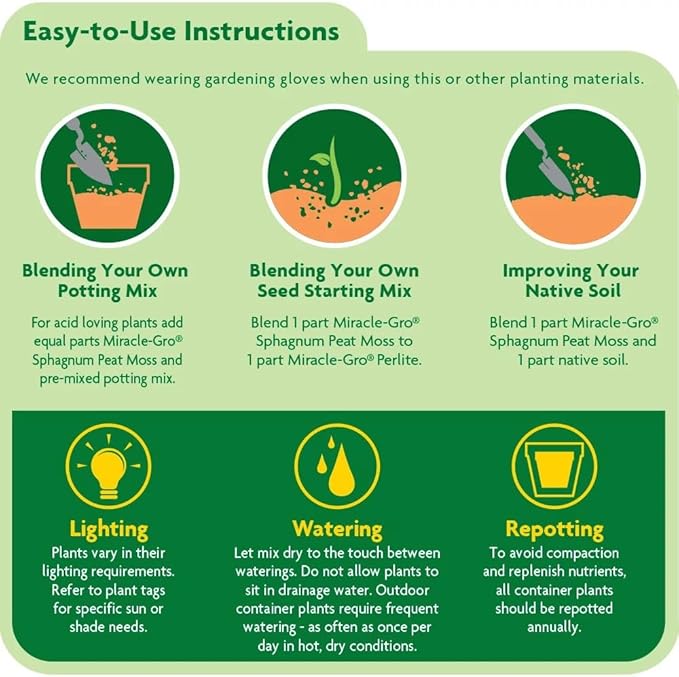 Easy-to-Use Instructions

We recommend wearing gardening gloves when using this or other planting materials.

Blending Your Own Potting Mix

For acid loving plants add equal parts Miracle-Gro® Sphagnum Peat Moss and pre-mixed potting mix.

Blending Your Own Seed Starting Mix

Blend 1 part Miracle-Gro® Sphagnum Peat Moss to 1 part Miracle-Gro® Perlite.

Improving Your Native Soil

Blend 1 part Miracle-Gro® Sphagnum Peat Moss and 1 part native soil.

Lighting

Plants vary in their lighting requirements. Refer to plant tags for specific sun or shade needs.

Watering

Let mix dry to the touch between waterings. Do not allow plants to sit in drainage water. Outdoor container plants require frequent watering - as often as once per day in hot, dry conditions.

Repotting

To avoid compaction and replenish nutrients, all container plants should be repotted annually.