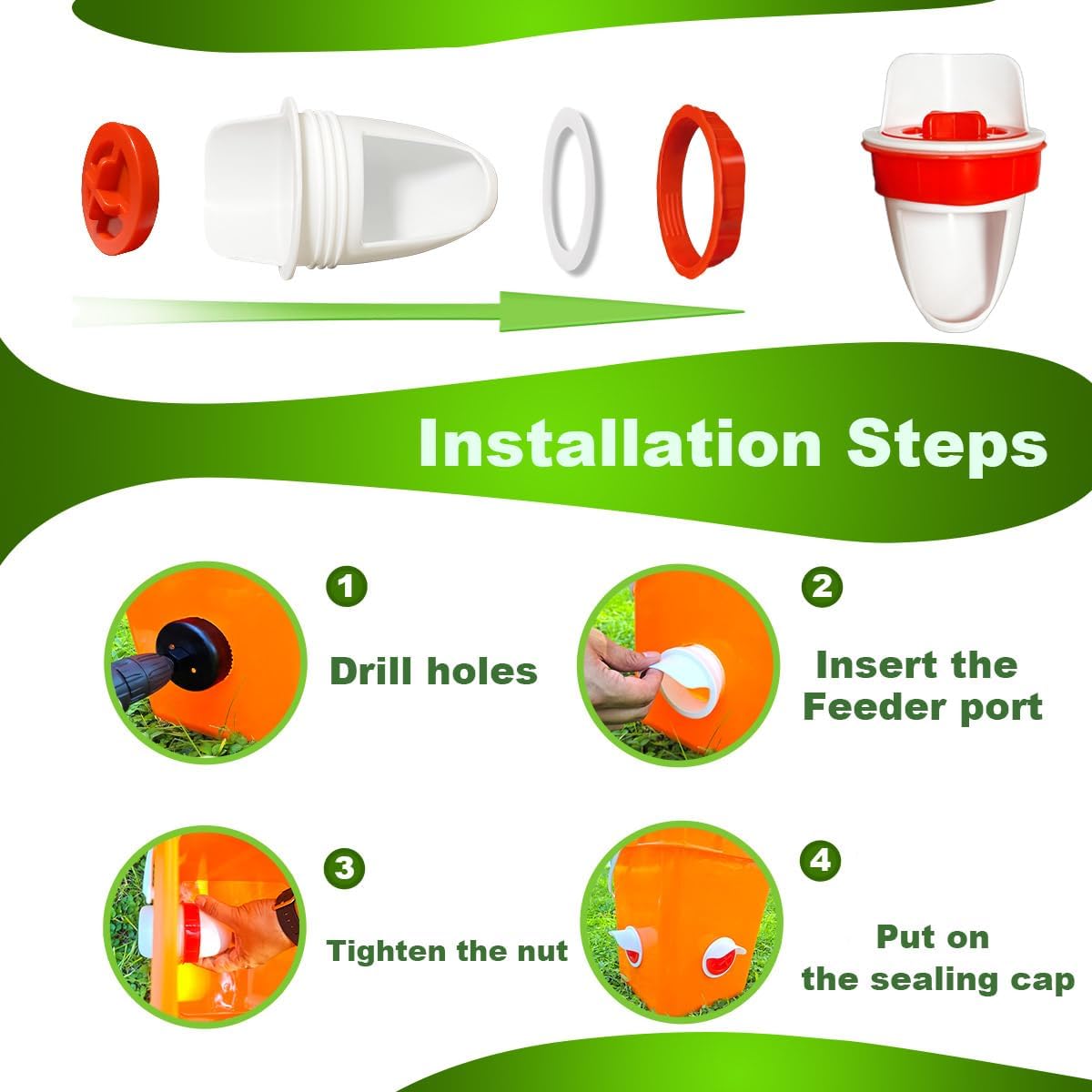 Installation Steps

1
Drill holes

2
Insert the Feeder port

3
Tighten the nut

4
Put on the sealing cap