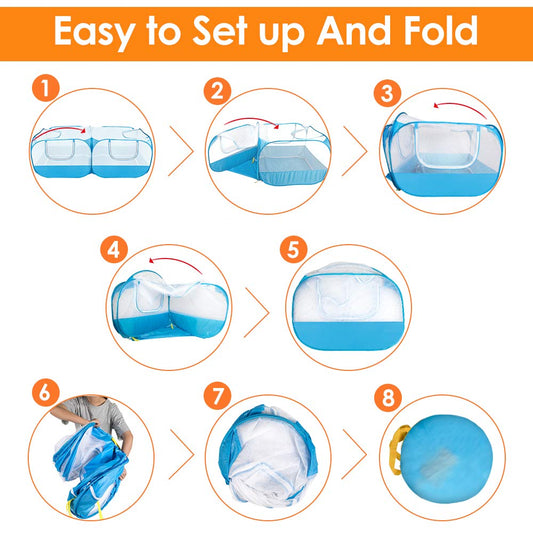 Easy to Set up And Fold

1

2

3

4

5

6

7

8