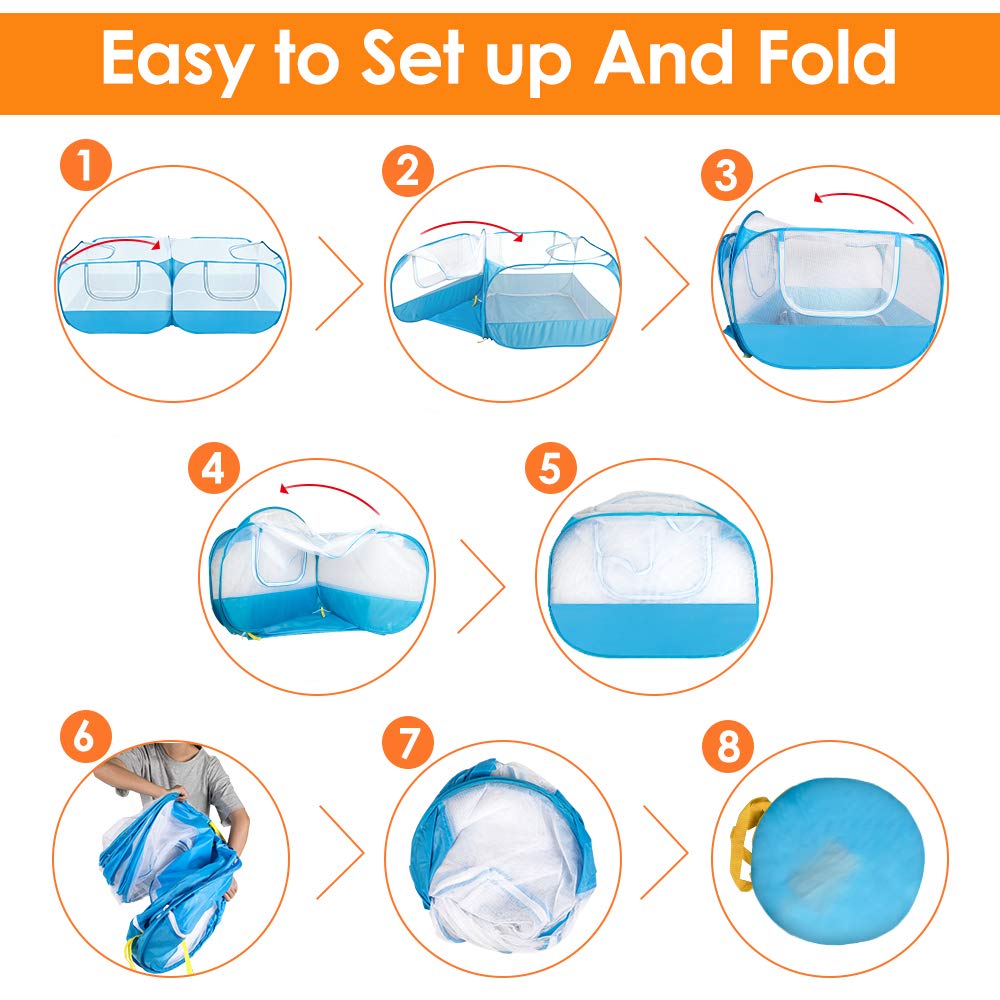 Easy to Set up And Fold

1

2

3

4

5

6

7

8