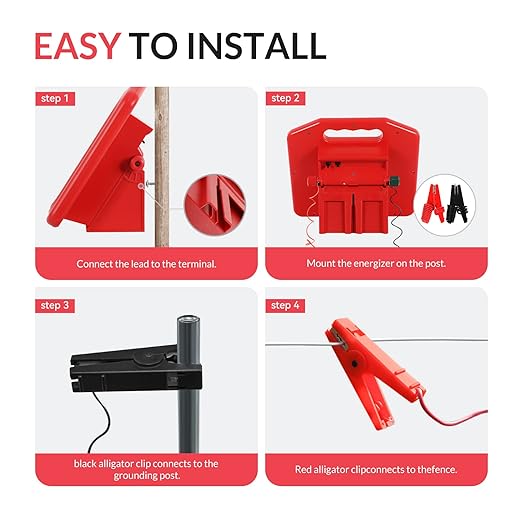 EASY TO INSTALL

step 1

Connect the lead to the terminal.

step 2

Mount the energizer on the post.

step 3

black alligator clip connects to the grounding post.

step 4

Red alligator clipconnects to thefence.