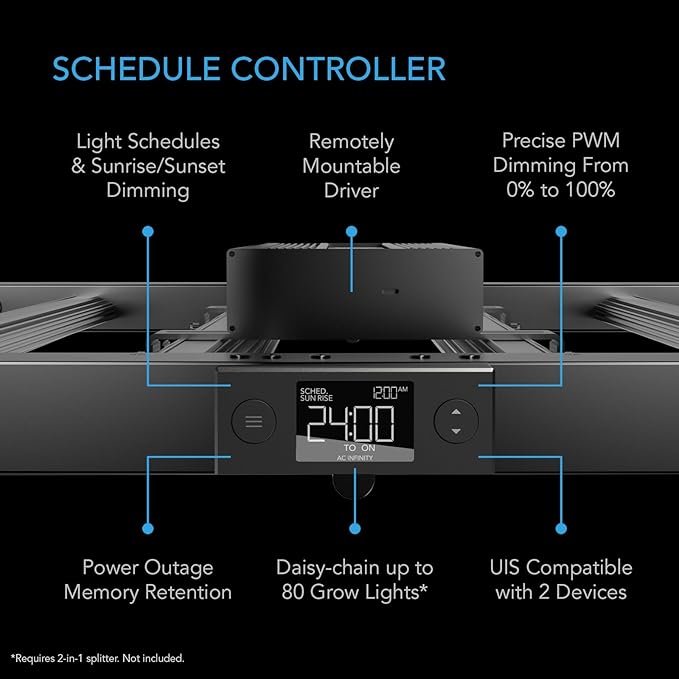 SCHEDULE CONTROLLER

Light Schedules & Sunrise/Sunset Dimming

Remotely Mountable Driver

Precise PWM Dimming From 0% to 100%

SCHED. SUN RISE

12:00 AM

24:00

TO ON

AC INFINITY

Power Outage Memory Retention

Daisy-chain up to 80 Grow Lights*

UIS Compatible with 2 Devices

*Requires 2-in-1 splitter. Not included.