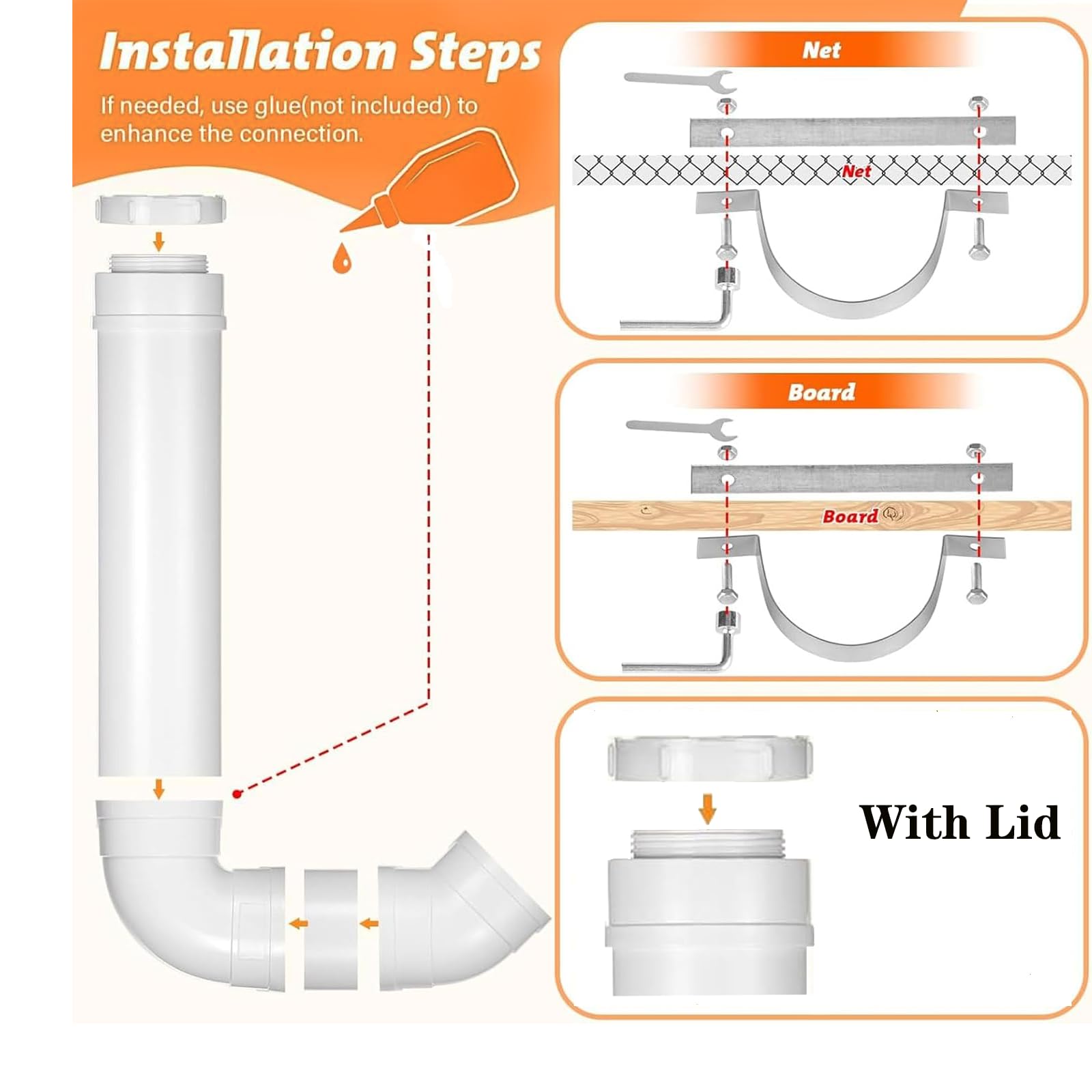 Installation Steps

If needed, use glue(not included) to enhance the connection.

Net

Net

Board

Board

With Lid